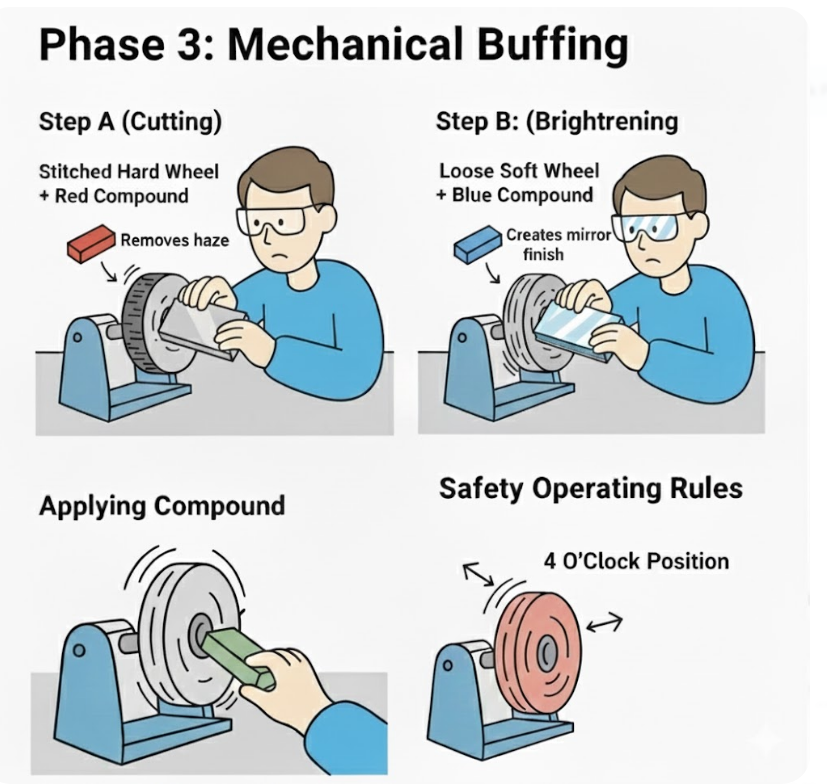 Phase 3: Mechanical Buffing

Step A (Cutting)

Stitched Hard Wheel
+ Red Compound

Removes haze

Step B: (Brightrening

Loose Soft Wheel
+ Blue Compound

Creates mirror finish

Applying Compound

Safety Operating Rules

4 O'Clock Position