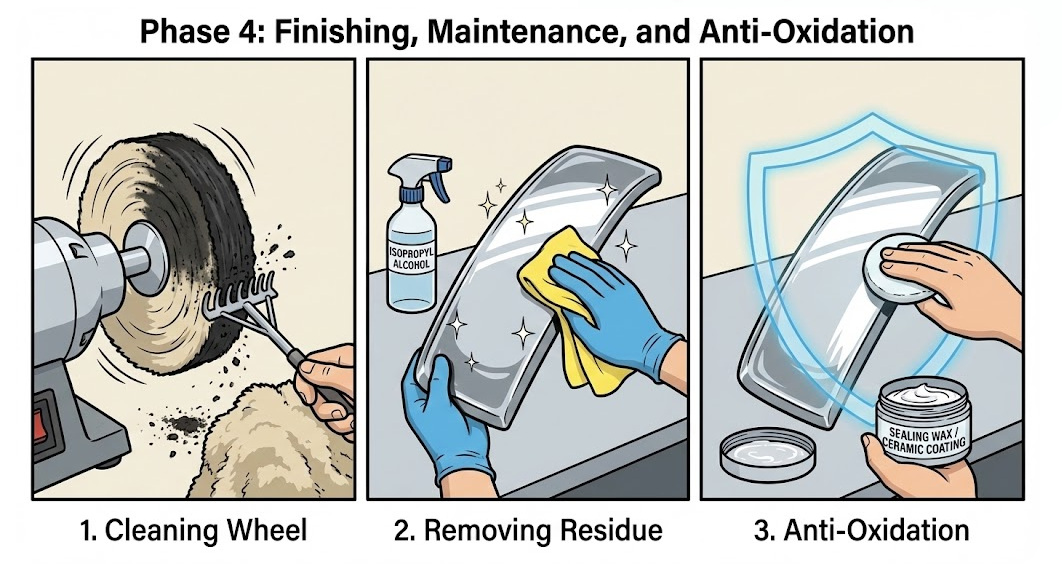 Phase 4: Finishing, Maintenance, and Anti-Oxidation

ISOPROPYL ALCOHOL

SEALING WAX / CERAMIC COATING

1. Cleaning Wheel

2. Removing Residue

3. Anti-Oxidation