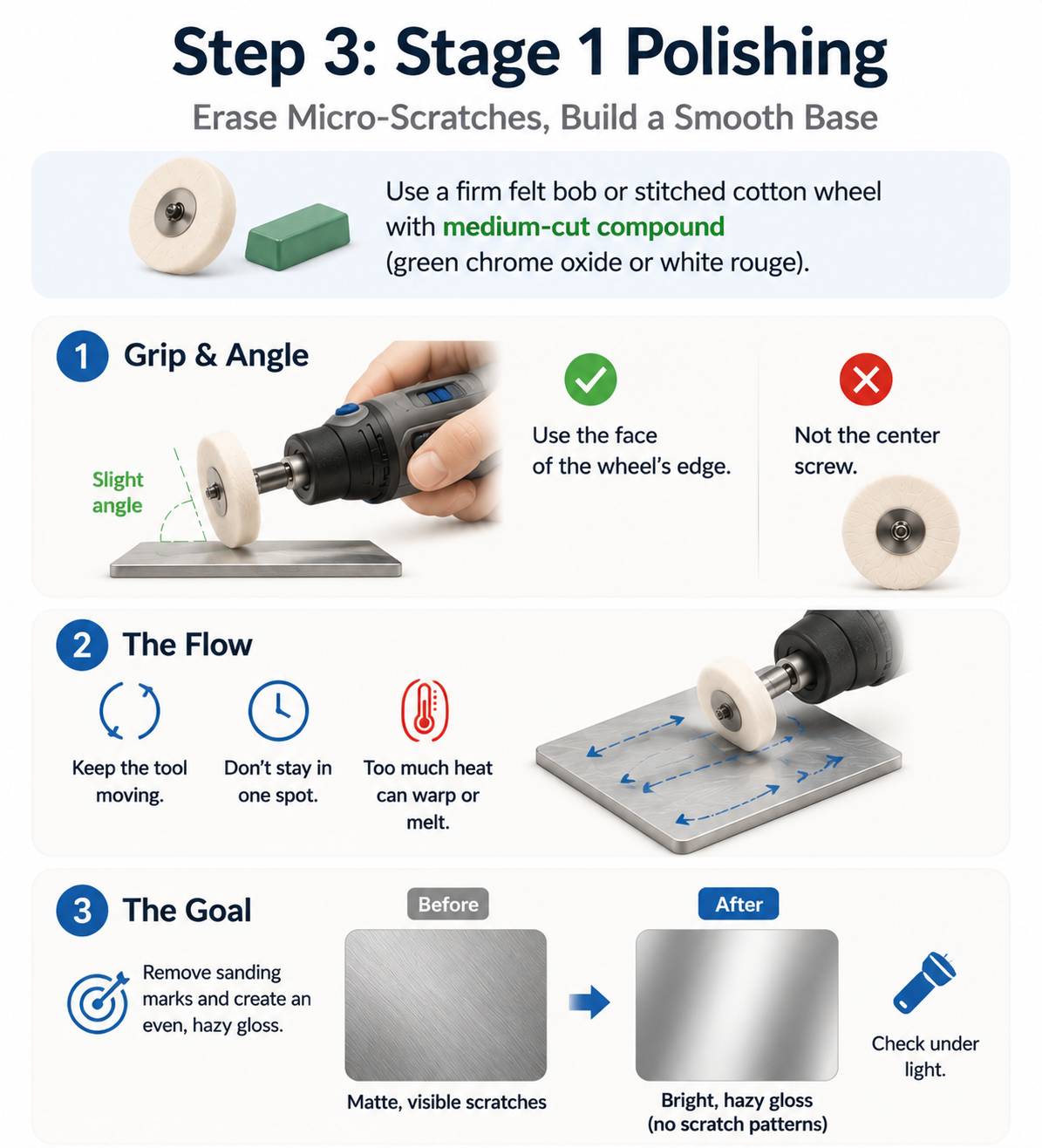 Step 3: Stage 1 Polishing

Erase Micro-Scratches, Build a Smooth Base

Use a firm felt bob or stitched cotton wheel with medium-cut compound (green chrome oxide or white rouge).

1 Grip & Angle

Slight angle

Use the face of the wheel's edge.

Not the center screw.

2 The Flow

Keep the tool moving.

Don't stay in one spot.

Too much heat can warp or melt.

3 The Goal

Remove sanding marks and create an even, hazy gloss.

Before

Matte, visible scratches

After

Bright, hazy gloss (no scratch patterns)

Check under light.