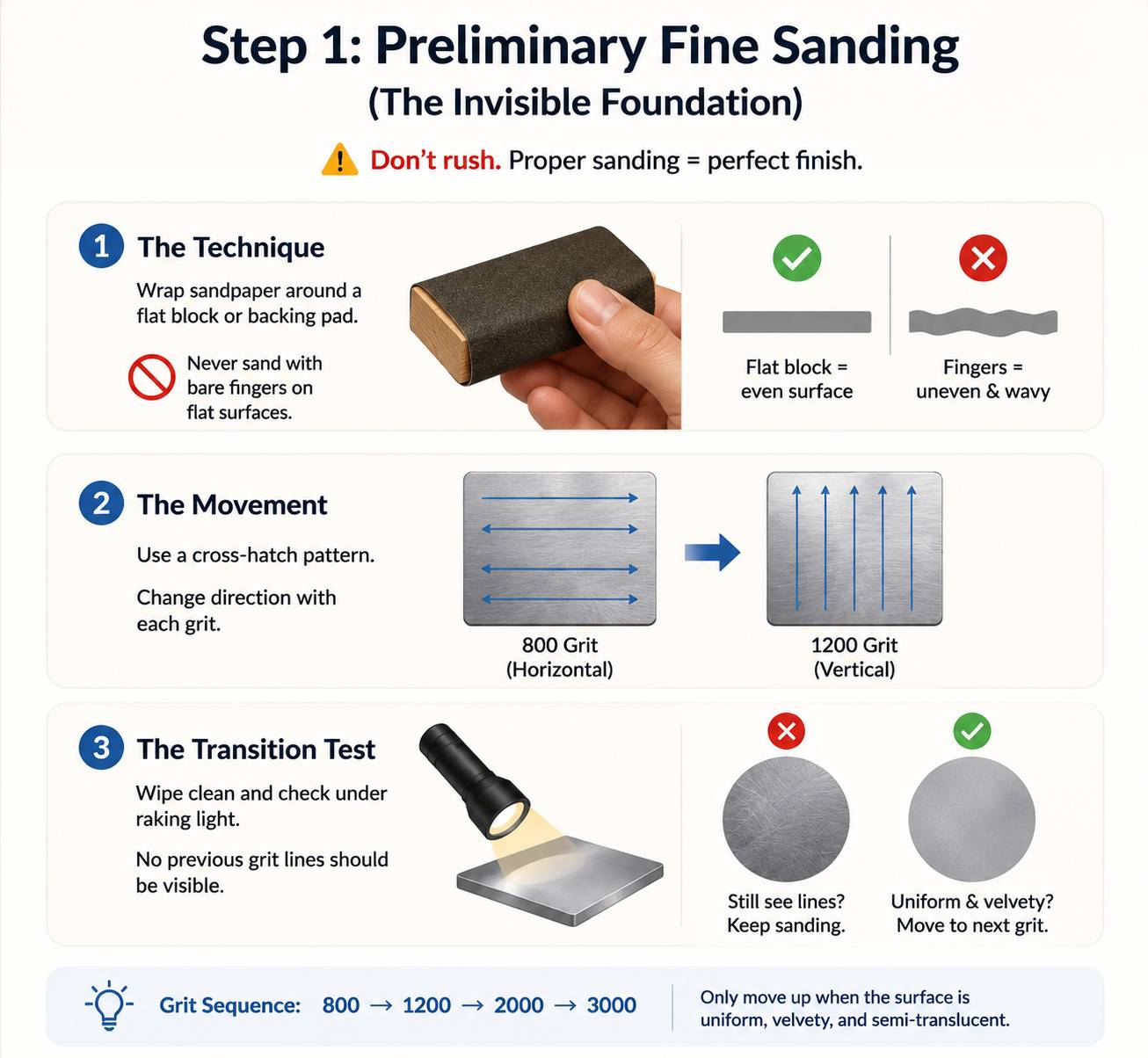 Step 1: Preliminary Fine Sanding
(The Invisible Foundation)

Don't rush. Proper sanding = perfect finish.

1 The Technique

Wrap sandpaper around a flat block or backing pad.

Never sand with bare fingers on flat surfaces.

Flat block = even surface

Fingers = uneven & wavy

2 The Movement

Use a cross-hatch pattern.

Change direction with each grit.

800 Grit (Horizontal)

1200 Grit (Vertical)

3 The Transition Test

Wipe clean and check under raking light.

No previous grit lines should be visible.

Still see lines? Keep sanding.

Uniform & velvety? Move to next grit.

Grit Sequence: 800 → 1200 → 2000 → 3000

Only move up when the surface is uniform, velvety, and semi-translucent.