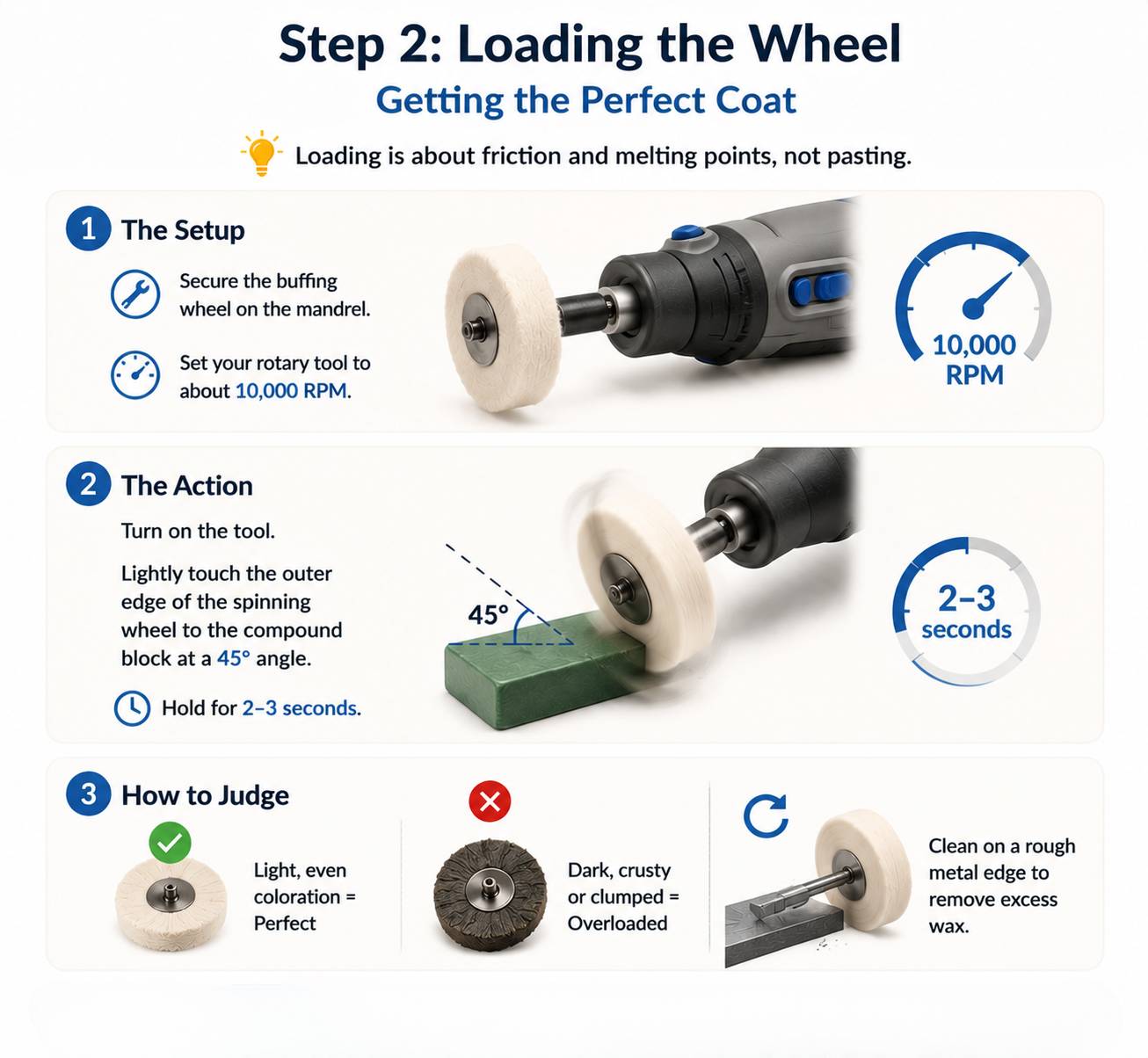 Step 2: Loading the Wheel
Getting the Perfect Coat

Loading is about friction and melting points, not pasting.

1 The Setup

Secure the buffing wheel on the mandrel.

Set your rotary tool to about 10,000 RPM.

10,000 RPM

2 The Action

Turn on the tool.

Lightly touch the outer edge of the spinning wheel to the compound block at a 45° angle.

Hold for 2–3 seconds.

45°

2–3 seconds

3 How to Judge

Light, even coloration = Perfect

Dark, crusty or clumped = Overloaded

Clean on a rough metal edge to remove excess wax.