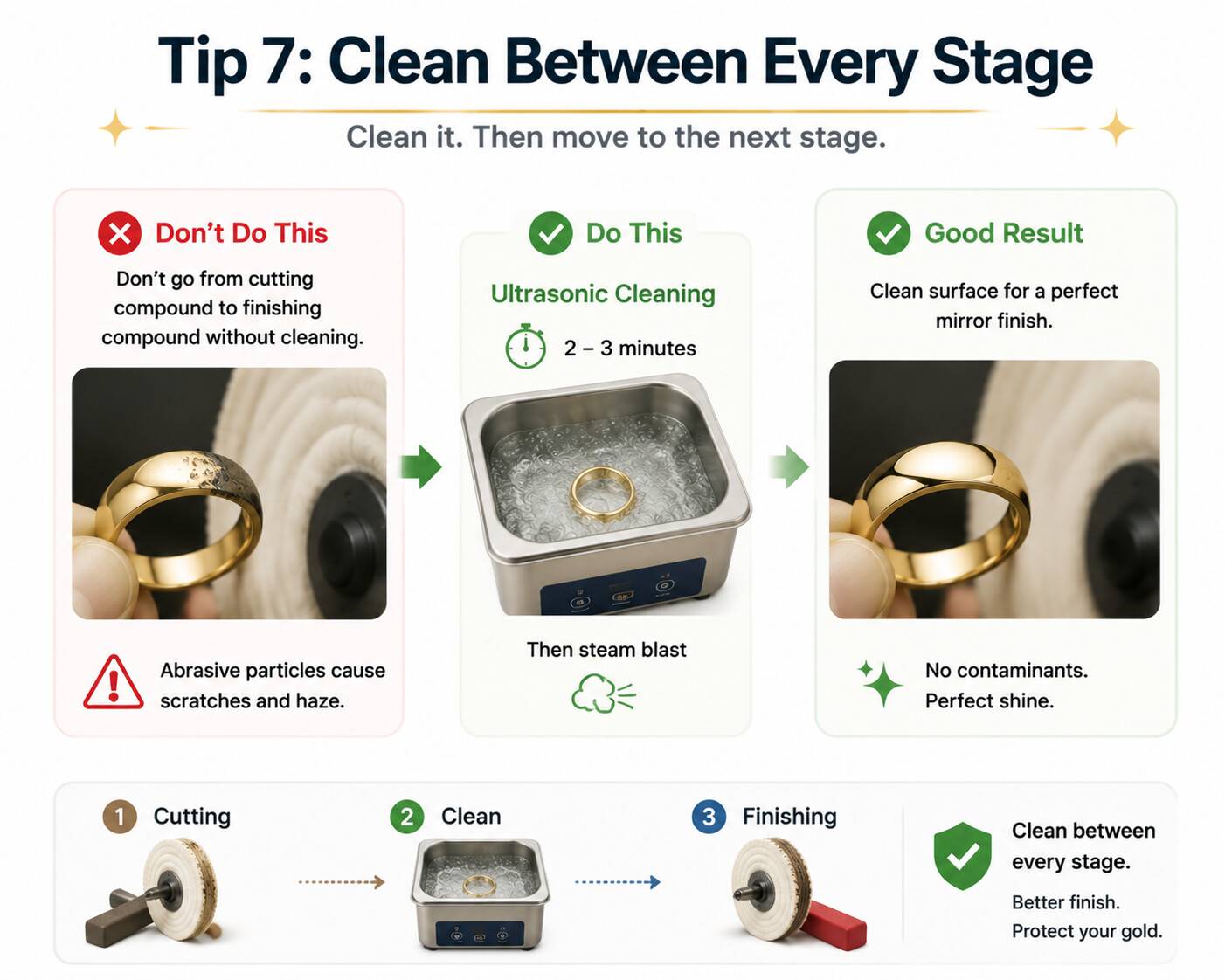 Tip 7: Clean Between Every Stage

Clean it. Then move to the next stage.

Don't Do This

Don't go from cutting compound to finishing compound without cleaning.

Abrasive particles cause scratches and haze.

Do This

Ultrasonic Cleaning

2 – 3 minutes

Then steam blast

Good Result

Clean surface for a perfect mirror finish.

No contaminants. Perfect shine.

1 Cutting

2 Clean

3 Finishing

Clean between every stage.

Better finish. Protect your gold.