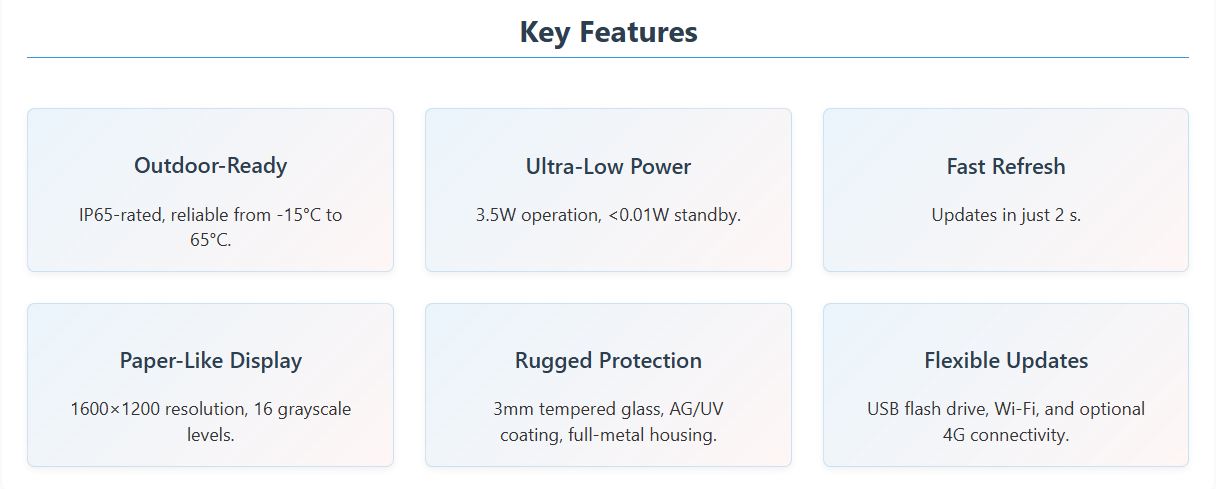 Key Features

Outdoor-Ready

IP65-rated, reliable from -15°C to 65°C.

Ultra-Low Power

3.5W operation, <0.01W standby.

Fast Refresh

Updates in just 2 s.

Paper-Like Display

1600×1200 resolution, 16 grayscale levels.

Rugged Protection

3mm tempered glass, AG/UV coating, full-metal housing.

Flexible Updates

USB flash drive, Wi-Fi, and optional 4G connectivity.