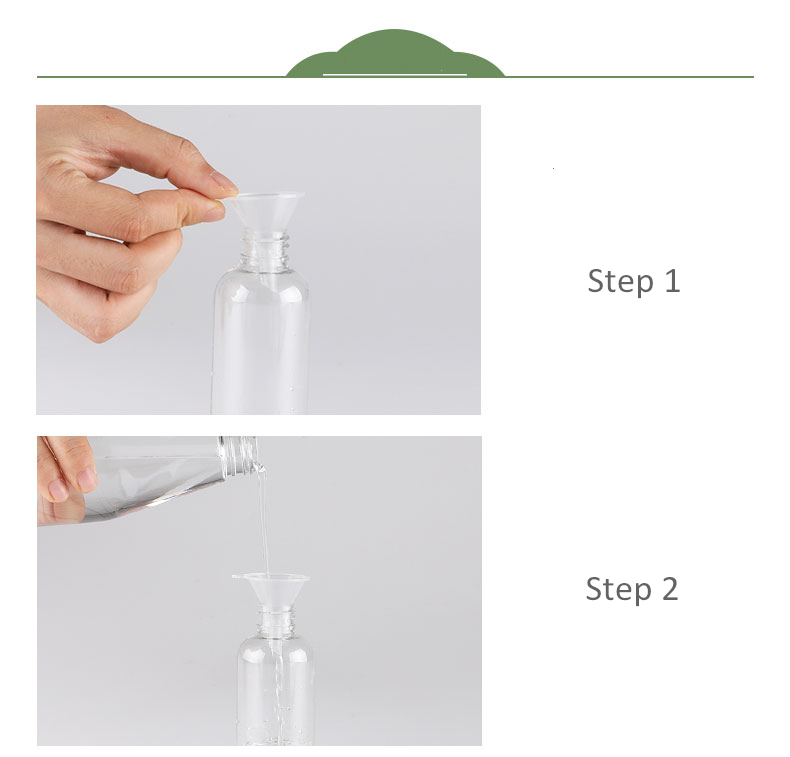 Step 1

Step 2