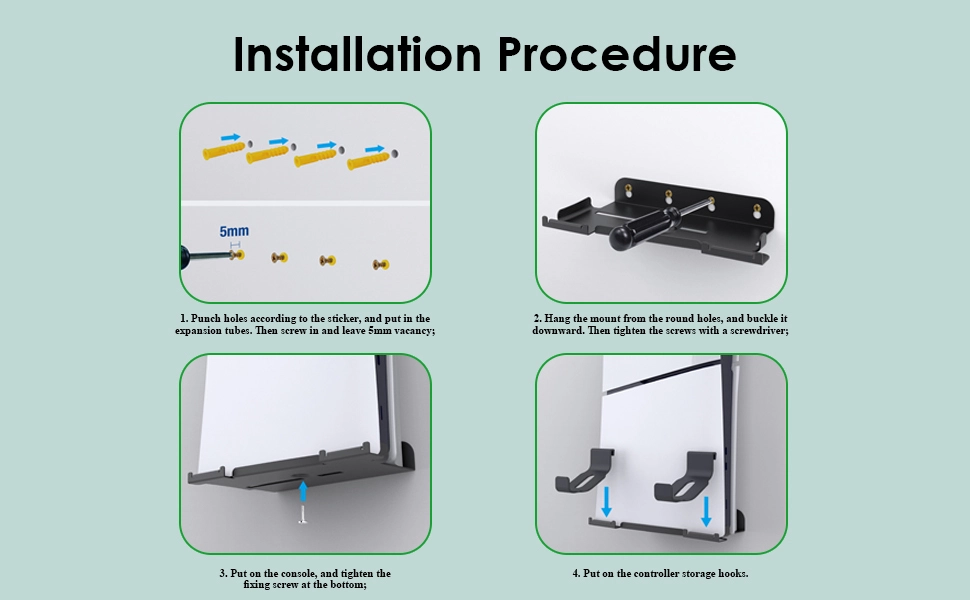 Installation Procedure

5mm

1. Punch holes according to the sticker, and put in the expansion tubes. Then screw in and leave 5mm vacancy;

2. Hang the mount from the round holes, and buckle it downward. Then tighten the screws with a screwdriver;

3. Put on the console, and tighten the fixing screw at the bottom;

4. Put on the controller storage hooks.