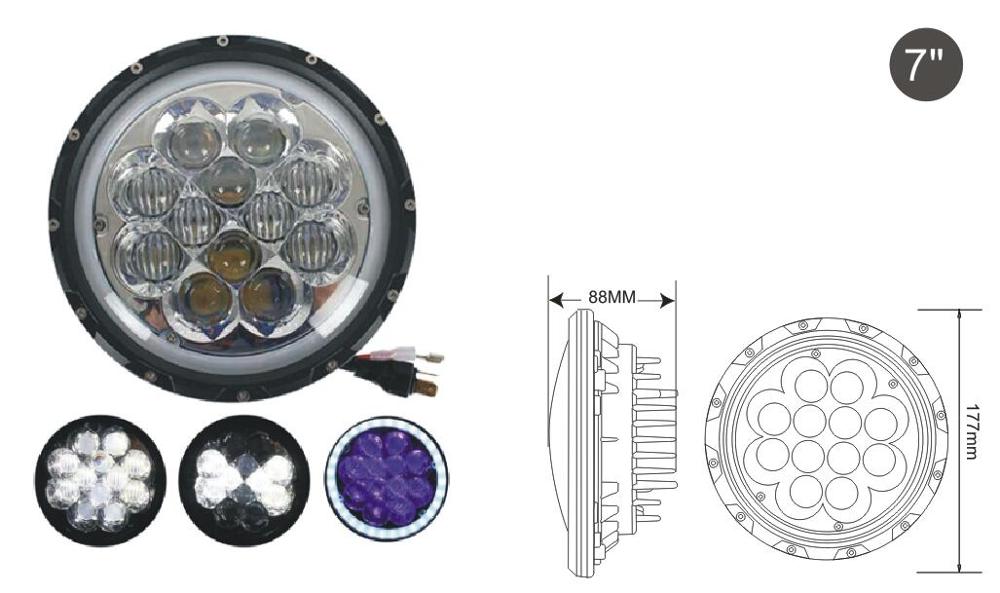 7"

88MM

177mm