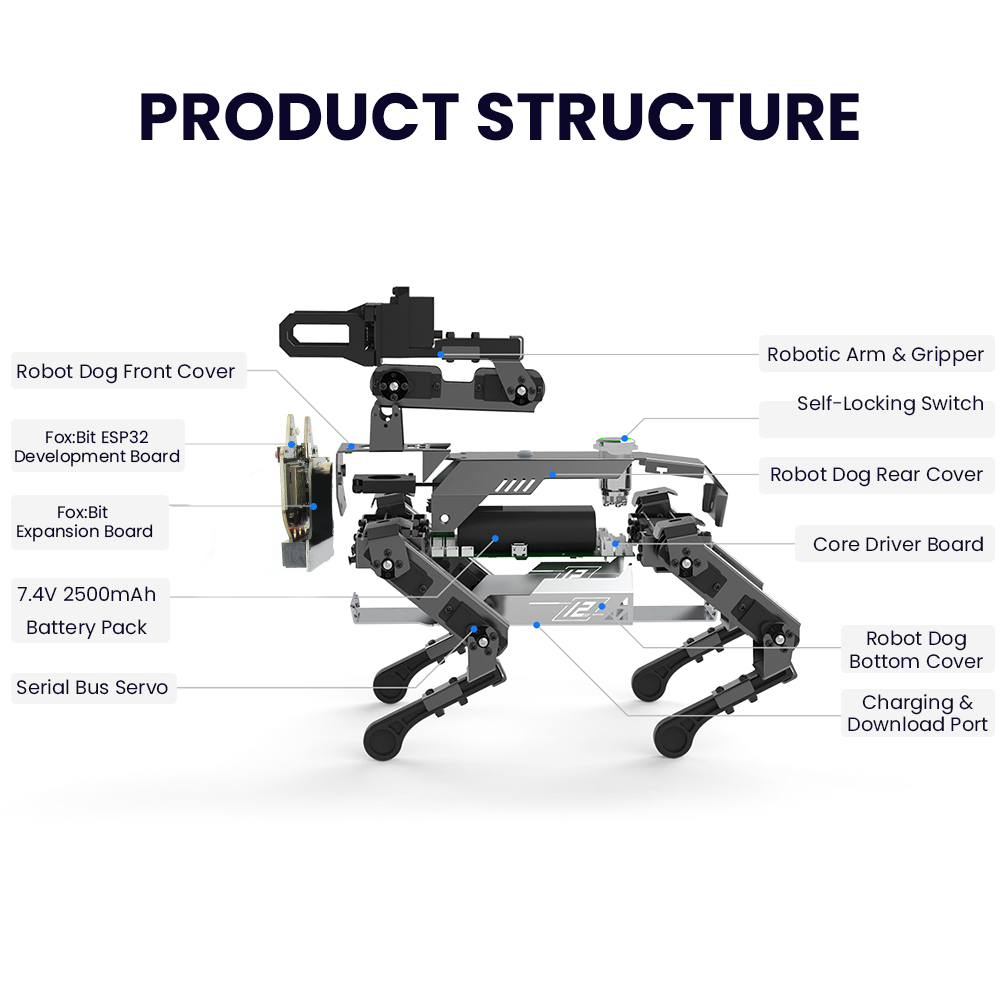 PRODUCT STRUCTURE

Robot Dog Front Cover

Fox:Bit ESP32 Development Board

Fox:Bit Expansion Board

7.4V 2500mAh Battery Pack

Serial Bus Servo

Robotic Arm & Gripper

Self-Locking Switch

Robot Dog Rear Cover

Core Driver Board

Robot Dog Bottom Cover

Charging & Download Port