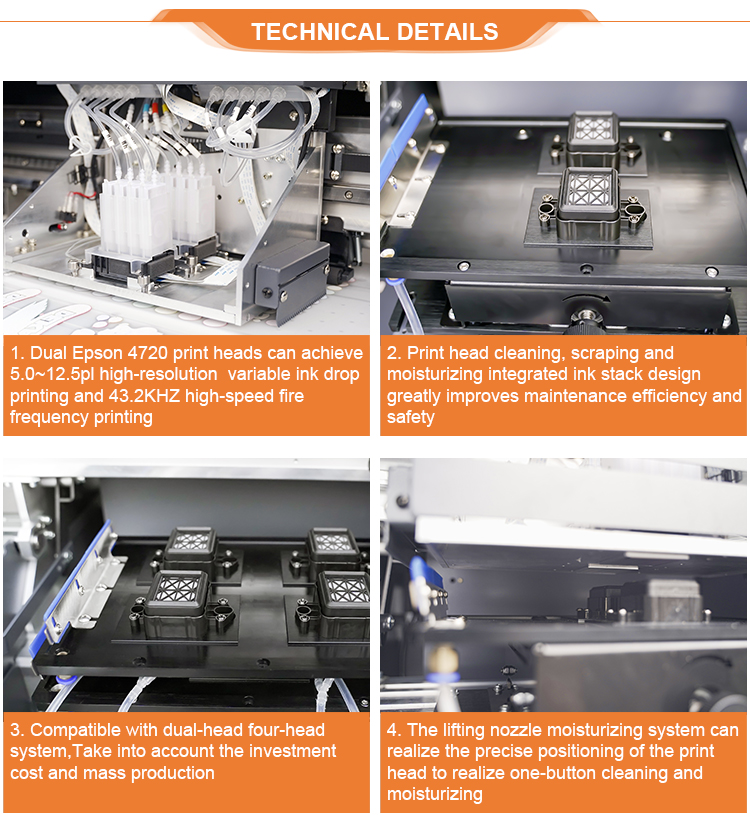 TECHNICAL DETAILS

1. Dual Epson 4720 print heads can achieve 5.0~12.5pl high-resolution variable ink drop printing and 43.2KHZ high-speed fire frequency printing

2. Print head cleaning, scraping and moisturizing integrated ink stack design greatly improves maintenance efficiency and safety

3. Compatible with dual-head four-head system,Take into account the investment cost and mass production

4. The lifting nozzle moisturizing system can realize the precise positioning of the print head to realize one-button cleaning and moisturizing