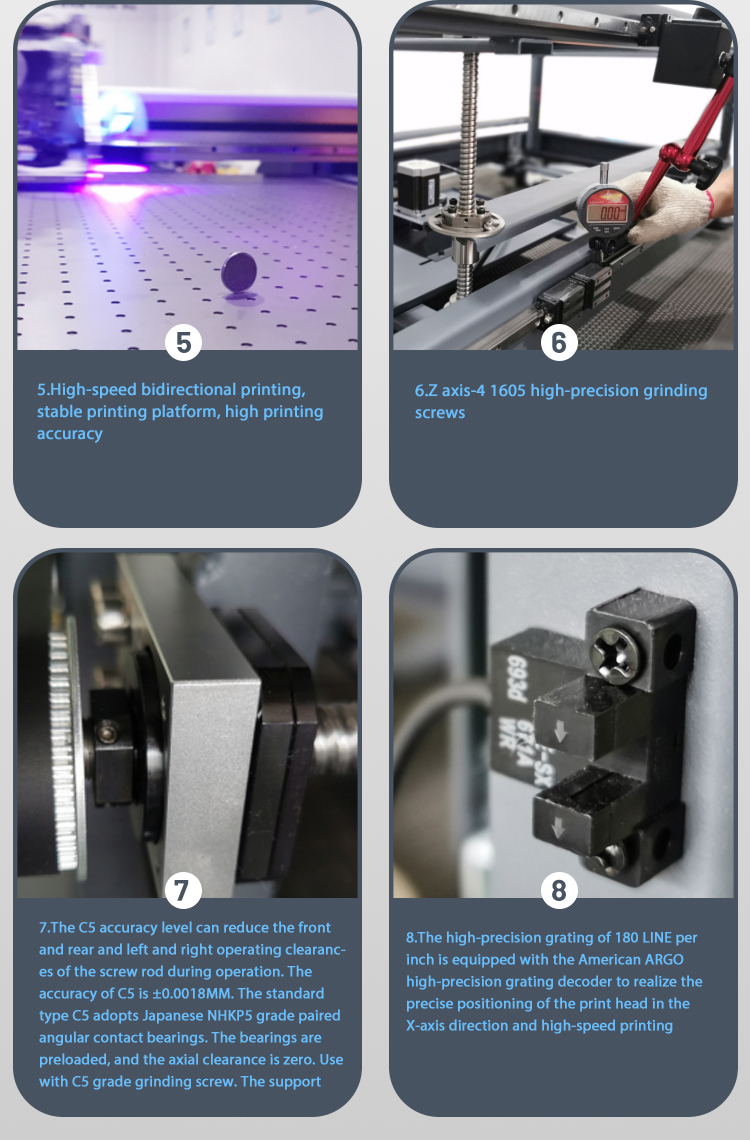 5

5.High-speed bidirectional printing, stable printing platform, high printing accuracy

6

6.Z axis-4 1605 high-precision grinding screws

7

7.The C5 accuracy level can reduce the front and rear and left and right operating clearances of the screw rod during operation. The accuracy of C5 is ±0.0018MM. The standard type C5 adopts Japanese NHKP5 grade paired angular contact bearings. The bearings are preloaded, and the axial clearance is zero. Use with C5 grade grinding screw. The support

8

8.The high-precision grating of 180 LINE per inch is equipped with the American ARGO high-precision grating decoder to realize the precise positioning of the print head in the X-axis direction and high-speed printing