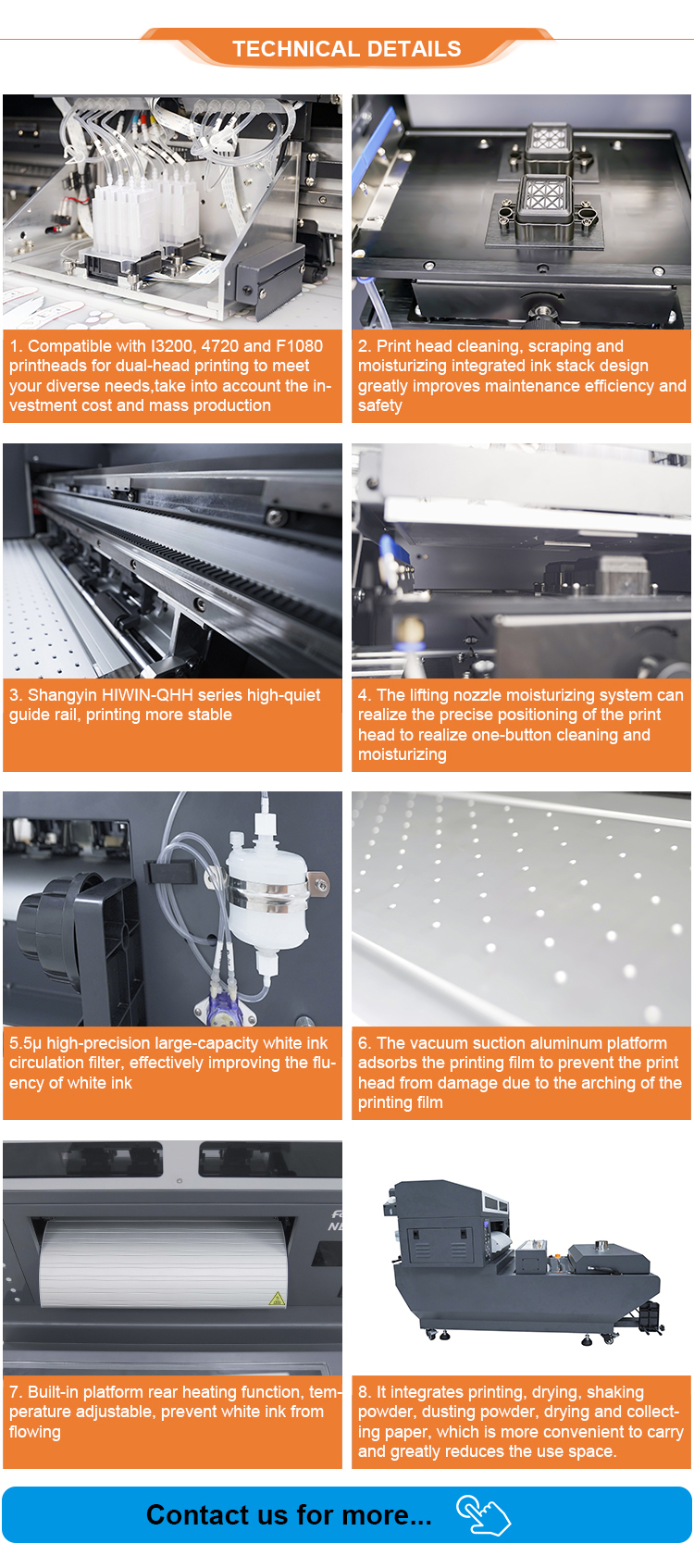 TECHNICAL DETAILS

1. Compatible with I3200, 4720 and F1080 printheads for dual-head printing to meet your diverse needs,take into account the investment cost and mass production

2. Print head cleaning, scraping and moisturizing integrated ink stack design greatly improves maintenance efficiency and safety

3. Shangyin HIWIN-QHH series high-quiet guide rail, printing more stable

4. The lifting nozzle moisturizing system can realize the precise positioning of the print head to realize one-button cleaning and moisturizing

5.5μ high-precision large-capacity white ink circulation filter, effectively improving the fluency of white ink

6. The vacuum suction aluminum platform adsorbs the printing film to prevent the print head from damage due to the arching of the printing film

7. Built-in platform rear heating function, temperature adjustable, prevent white ink from flowing

8. It integrates printing, drying, shaking powder, dusting powder, drying and collecting paper, which is more convenient to carry and greatly reduces the use space.

Contact us for more...