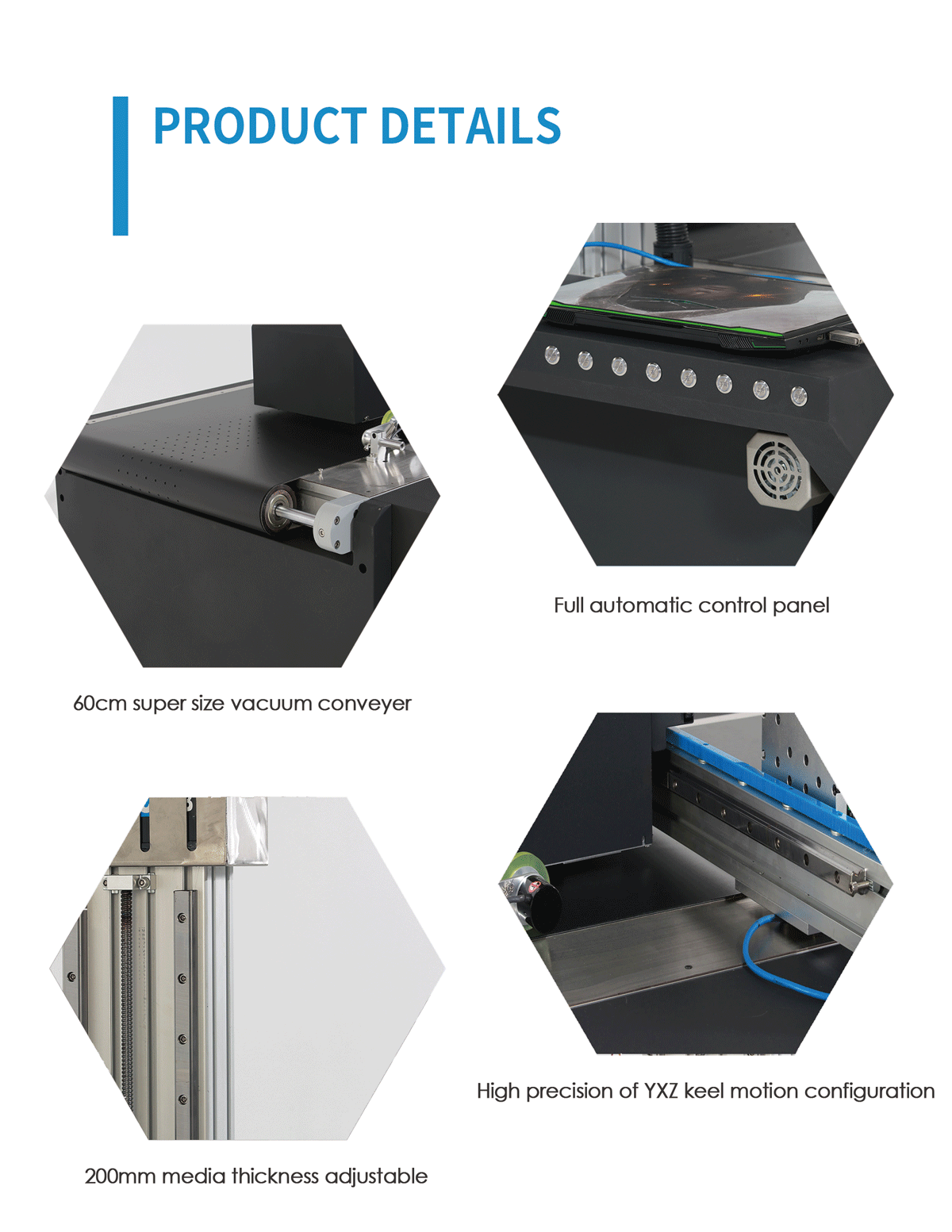 PRODUCT DETAILS

Full automatic control panel

60cm super size vacuum conveyer

High precision of YXZ keel motion configuration

200mm media thickness adjustable