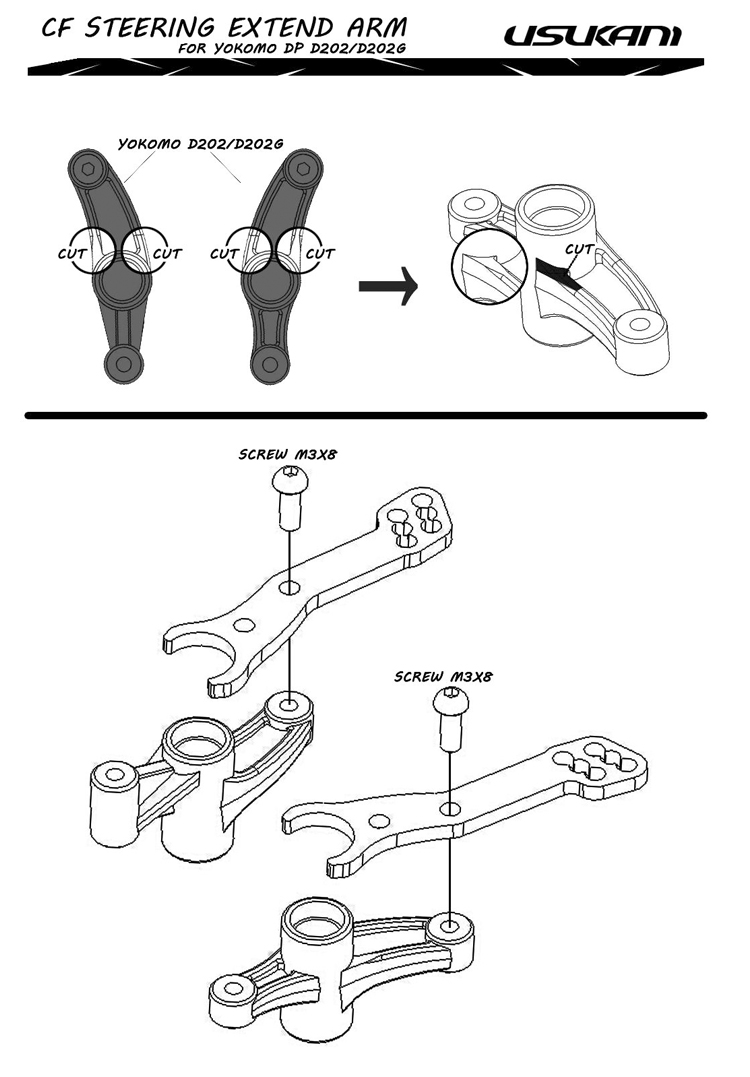 CF STEERING EXTEND ARM
FOR YOKOMO DP D202/D202G

USUKANI

YOKOMO D202/D202G

CUT CUT CUT CUT

CUT

SCREW M3X8

SCREW M3X8