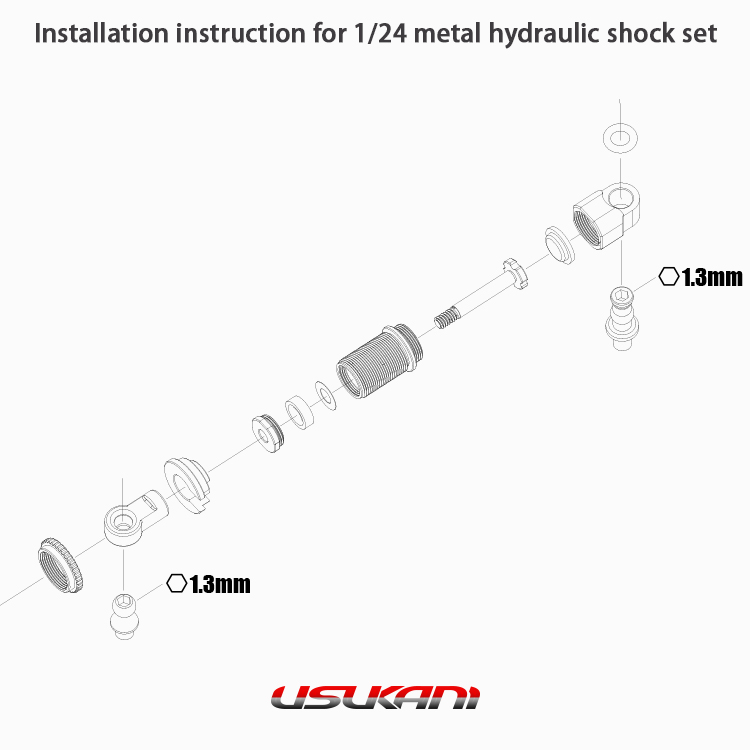 Installation instruction for 1/24 metal hydraulic shock set

1.3mm

1.3mm

USUKANI