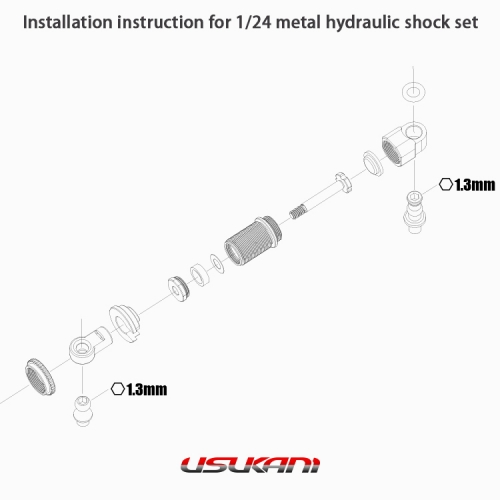 Installation instruction for 1/24 metal hydraulic shock set

1.3mm

1.3mm

USUKANI