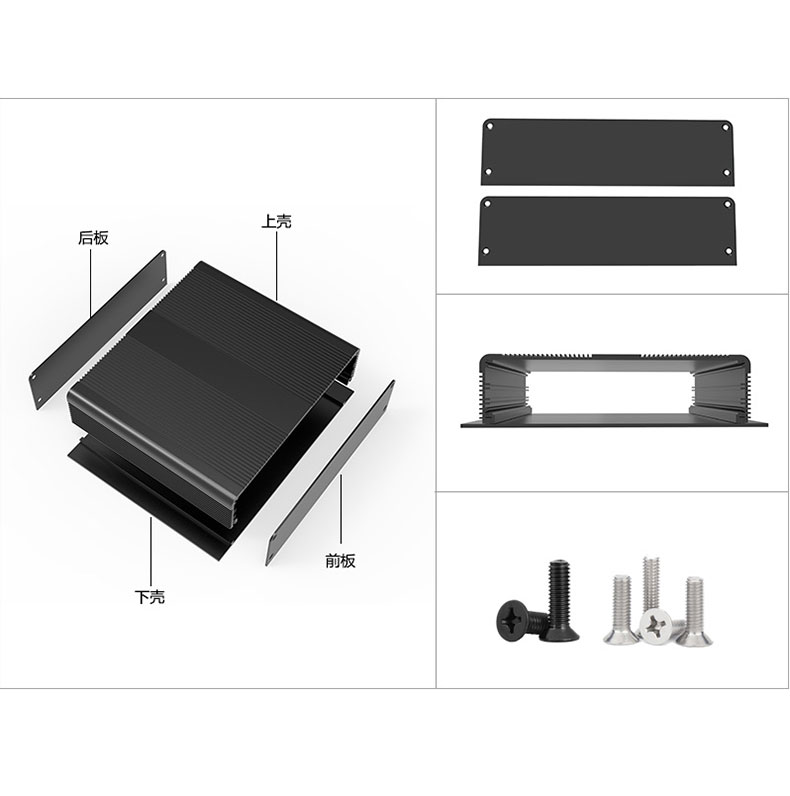 后板

上壳

前板

下壳