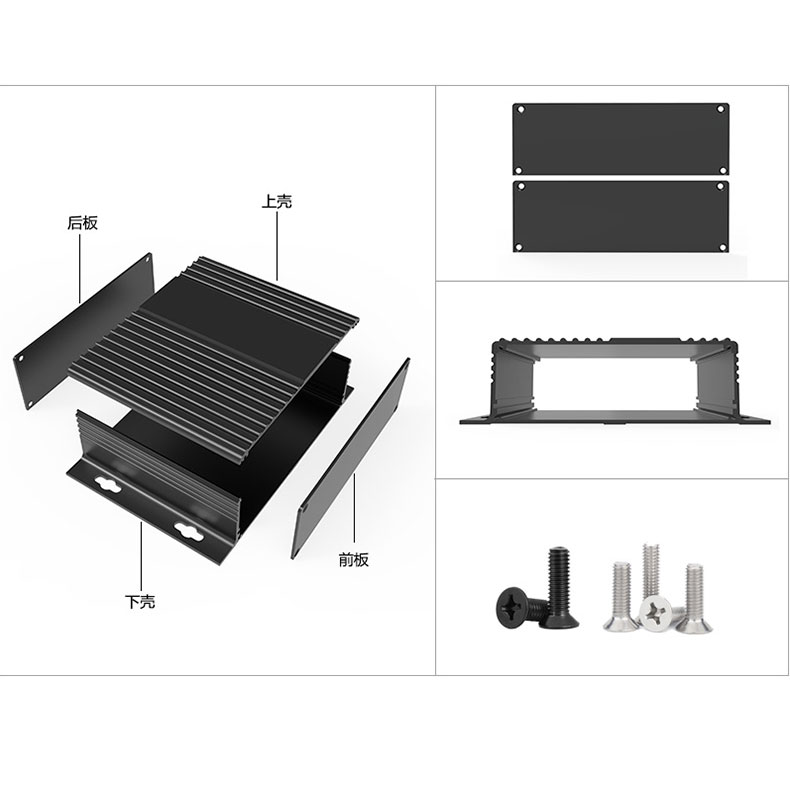 后板

上壳

前板

下壳