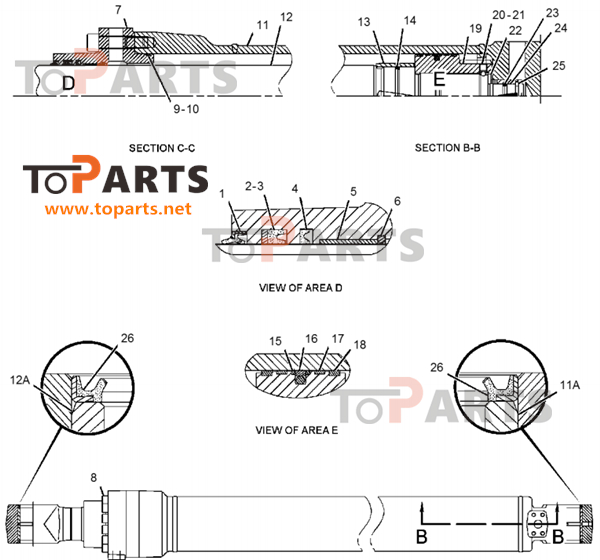 7
11
12
D
9-10
TOPARTS

SECTION C-C

13
14
19
20-21
22
23
24
25
E

SECTION B-B

TOPARTS
www.toparts.net

1
2-3
4
5
6
TOPARTS

VIEW OF AREA D

26
12A

15
16
17
18

VIEW OF AREA E

26
11A
TOPARTS

8
B
B