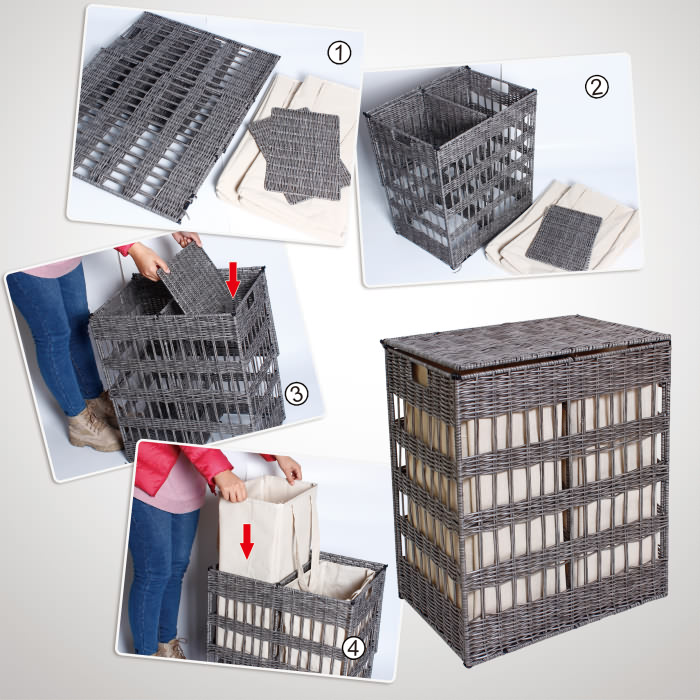 ①

②

③

④