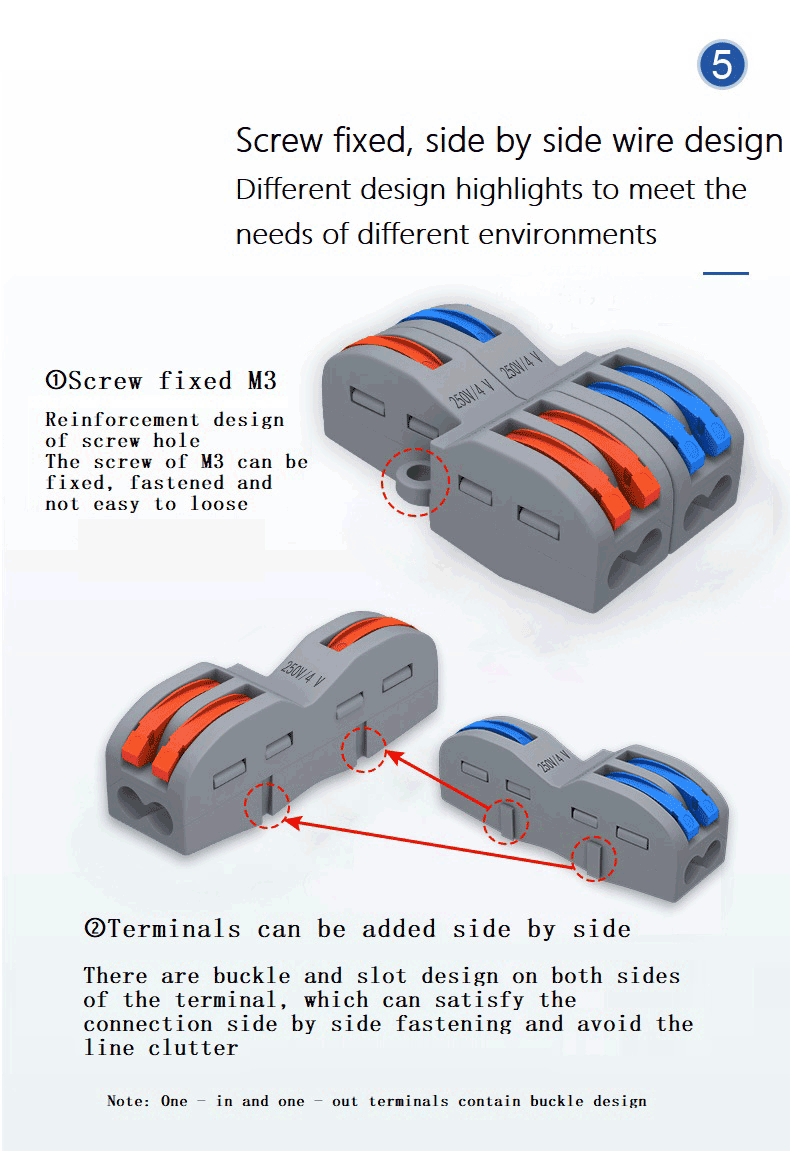 5

Screw fixed, side by side wire design
Different design highlights to meet the needs of different environments

①Screw fixed M3
Reinforcement design of screw hole
The screw of M3 can be fixed, fastened and not easy to loose

250V/4 V
250V/4 V

250V/4 V

250V/4 V

②Terminals can be added side by side

There are buckle and slot design on both sides of the terminal, which can satisfy the connection side by side fastening and avoid the line clutter

Note: One - in and one - out terminals contain buckle design