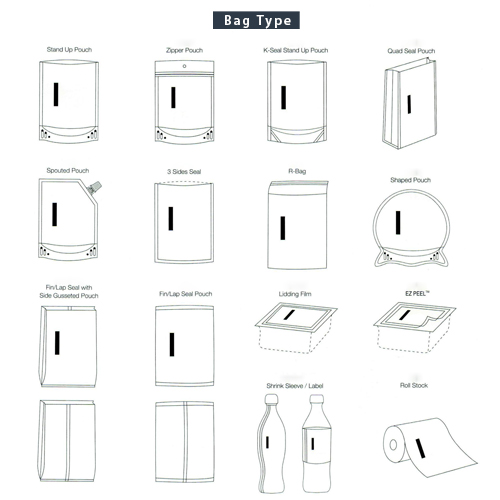 Bag Type

Stand Up Pouch

Zipper Pouch

K-Seal Stand Up Pouch

Quad Seal Pouch

Spouted Pouch

3 Sides Seal

R-Bag

Shaped Pouch

Fin/Lap Seal with Side Gusseted Pouch

Fin/Lap Seal Pouch

Lidding Film

EZ PEEL™

Shrink Sleeve / Label

Roll Stock