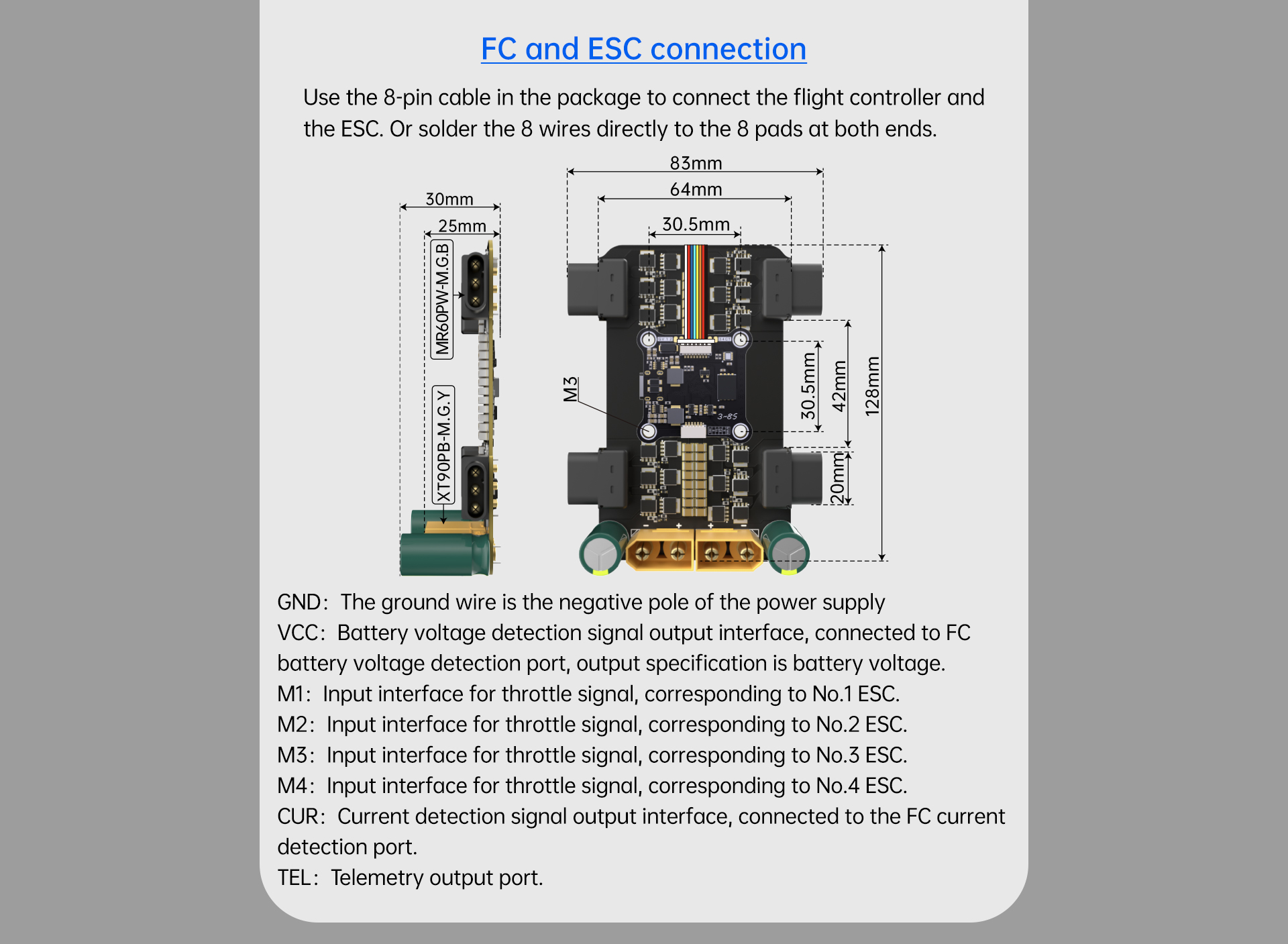 FC and ESC connection

Use the 8-pin cable in the package to connect the flight controller and the ESC. Or solder the 8 wires directly to the 8 pads at both ends.

30mm
25mm
MR60PW-M.G.B
XT90PB-M.G.Y
83mm
64mm
30.5mm
M3
3~8S
30.5mm
42mm
128mm
20mm

GND: The ground wire is the negative pole of the power supply
VCC: Battery voltage detection signal output interface, connected to FC battery voltage detection port, output specification is battery voltage.
M1: Input interface for throttle signal, corresponding to No.1 ESC.
M2: Input interface for throttle signal, corresponding to No.2 ESC.
M3: Input interface for throttle signal, corresponding to No.3 ESC.
M4: Input interface for throttle signal, corresponding to No.4 ESC.
CUR: Current detection signal output interface, connected to the FC current detection port.
TEL: Telemetry output port.