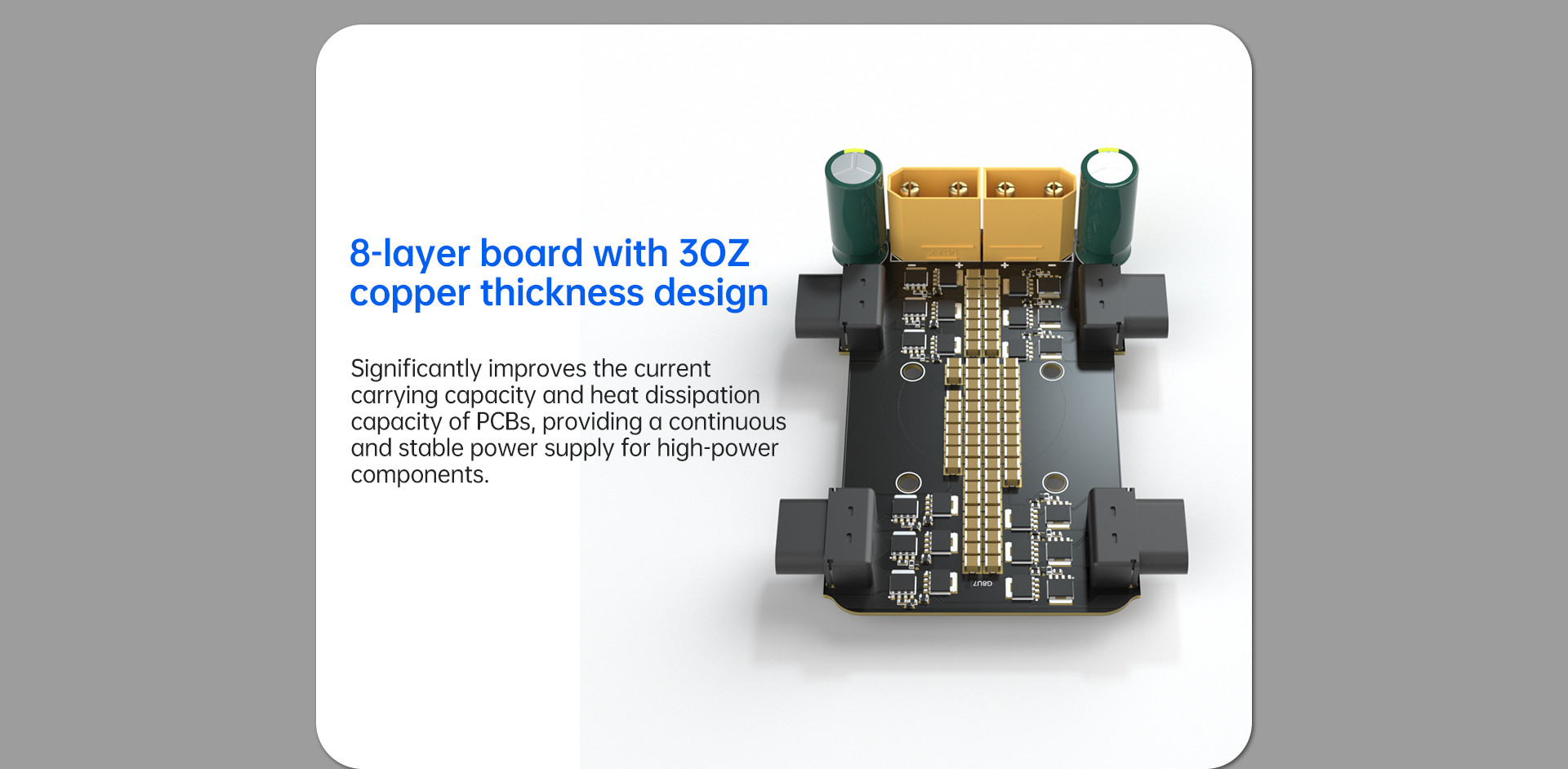 8-layer board with 3OZ copper thickness design

Significantly improves the current carrying capacity and heat dissipation capacity of PCBs, providing a continuous and stable power supply for high-power components.