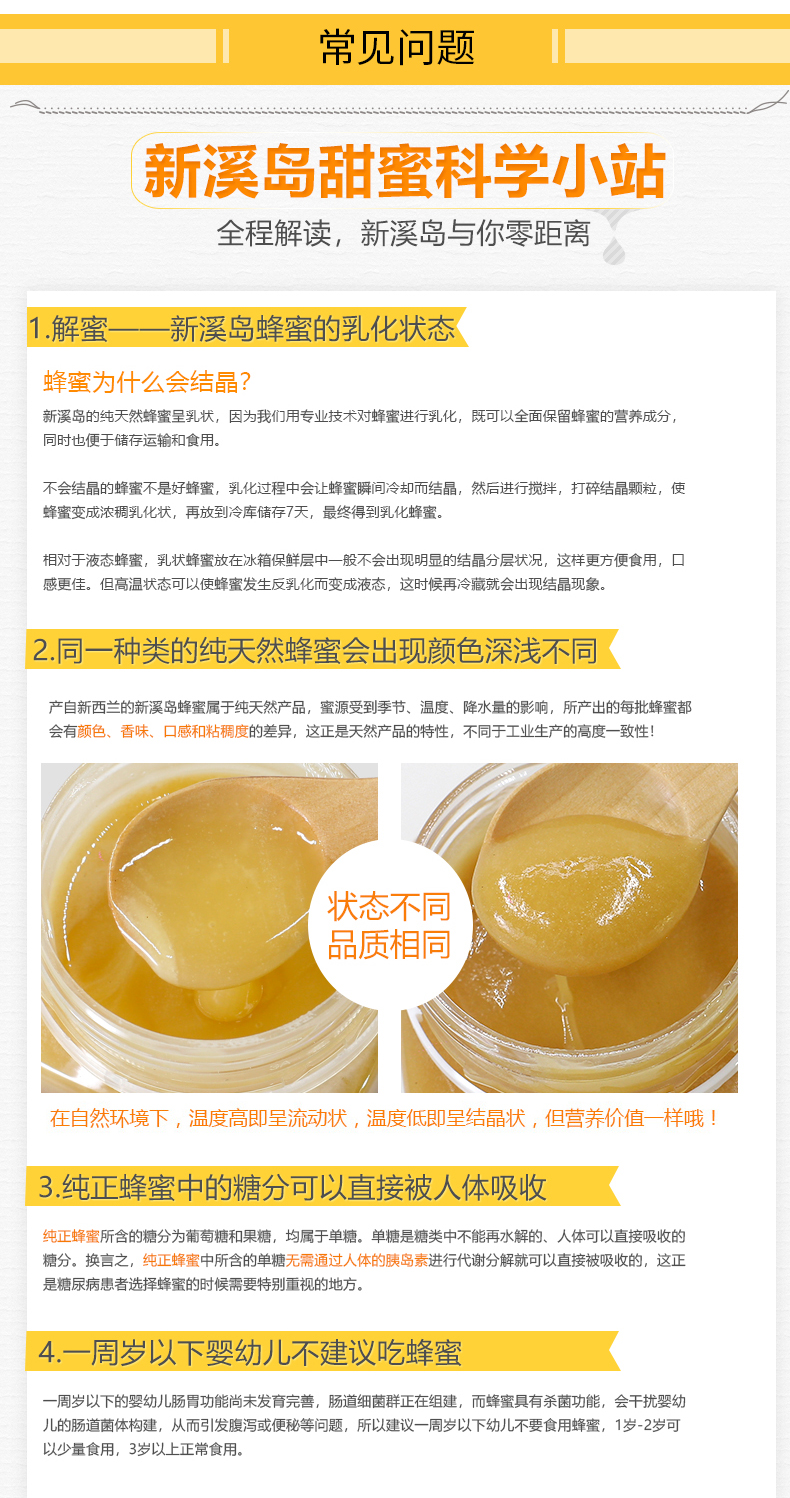 常见问题

新溪岛甜蜜科学小站

全程解读，新溪岛与你零距离

1.解蜜——新溪岛蜂蜜的乳化状态

蜂蜜为什么会结晶？

新溪岛的纯天然蜂蜜呈乳状，因为我们用专业技术对蜂蜜进行乳化，既可以全面保留蜂蜜的营养成分，同时也便于储存运输和食用。

不会结晶的蜂蜜不是好蜂蜜，乳化过程中会让蜂蜜瞬间冷却而结晶，然后进行搅拌，打碎结晶颗粒，使蜂蜜变成浓稠乳化状，再放到冷库储存7天，最终得到乳化蜂蜜。

相对于液态蜂蜜，乳状蜂蜜放在冰箱保鲜层中一般不会出现明显的结晶分层状况，这样更方便食用，口感更佳。但高温状态可以使蜂蜜发生反乳化而变成液态，这时候再冷藏就会出现结晶现象。

2.同一种类的纯天然蜂蜜会出现颜色深浅不同

产自新西兰的新溪岛蜂蜜属于纯天然产品，蜜源受到季节、温度、降水量的影响，所产出的每批蜂蜜都会有颜色、香味、口感和粘稠度的差异，这正是天然产品的特性，不同于工业生产的高度一致性！

状态不同
品质相同

在自然环境下，温度高即呈流动状，温度低即呈结晶状，但营养价值一样哦！

3.纯正蜂蜜中的糖分可以直接被人体吸收

纯正蜂蜜所含的糖分为葡萄糖和果糖，均属于单糖。单糖是糖类中不能再水解的、人体可以直接吸收的糖分。换言之，纯正蜂蜜中所含的单糖无需通过人体的胰岛素进行代谢分解就可以直接被吸收的，这正是糖尿病患者选择蜂蜜的时候需要特别重视的地方。

4.一周岁以下婴幼儿不建议吃蜂蜜

一周岁以下的婴幼儿肠胃功能尚未发育完善，肠道细菌群正在组建，而蜂蜜具有杀菌功能，会干扰婴幼儿的肠道菌体构建，从而引发腹泻或便秘等问题，所以建议一周岁以下幼儿不要食用蜂蜜，1岁-2岁可以少量食用，3岁以上正常食用。