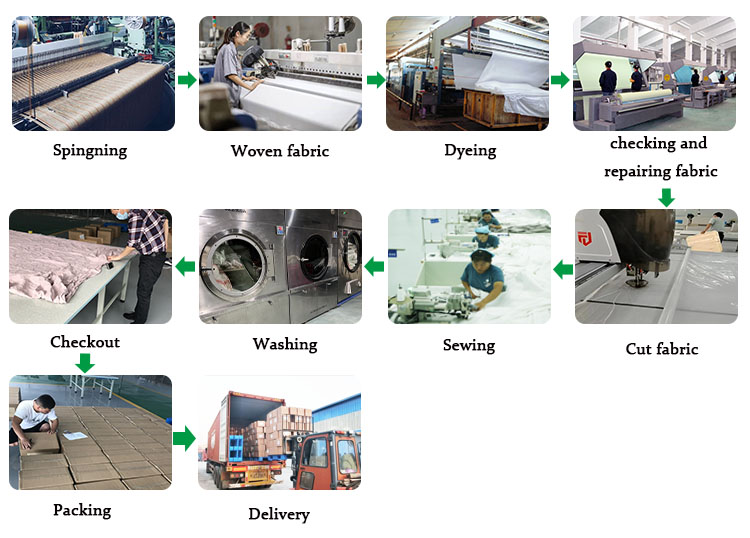 Spingning

Woven fabric

Dyeing

checking and repairing fabric

Cut fabric

Sewing

Washing

Checkout

Packing

Delivery