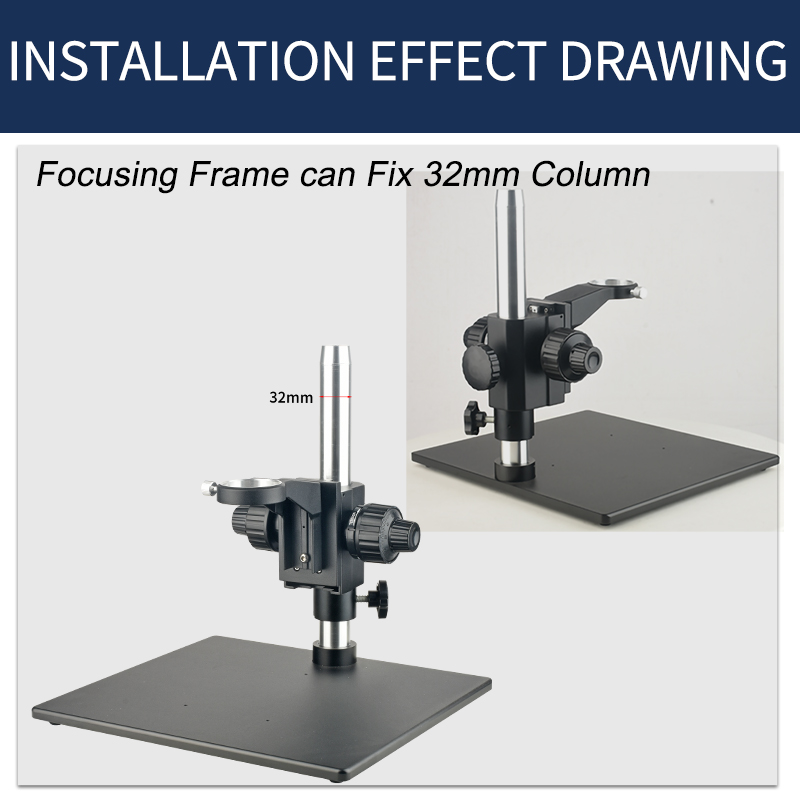 INSTALLATION EFFECT DRAWING

Focusing Frame can Fix 32mm Column

32mm