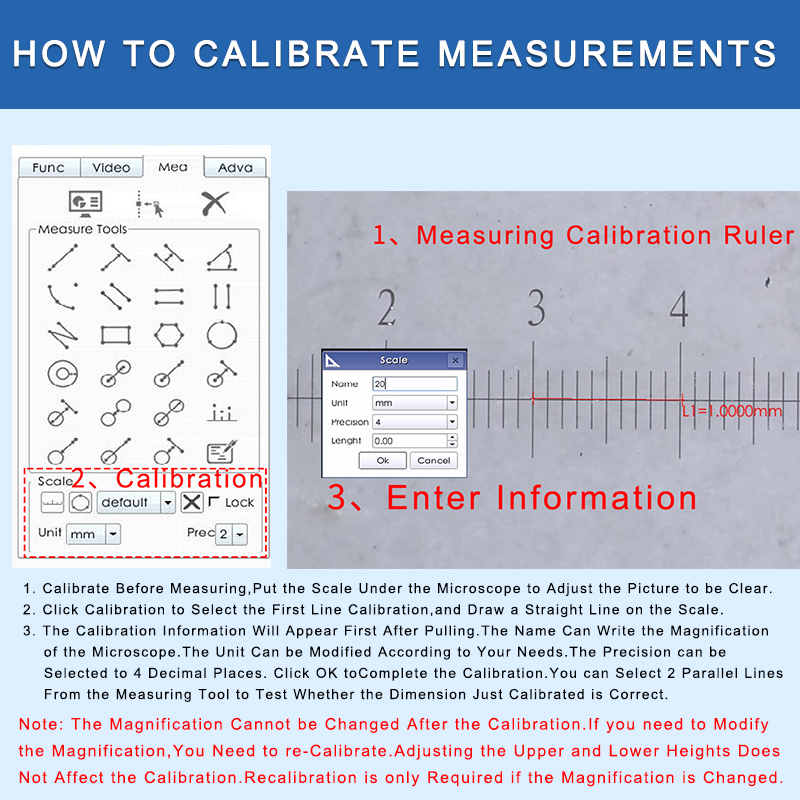 HOW TO CALIBRATE MEASUREMENTS

Func Video Mea Adva

Measure Tools

Scale 2、Calibration

default Lock

Unit mm Prec 2

1、Measuring Calibration Ruler

2 3 4

Scale

Name 20

Unit mm

Precision 4

Lenght 0.00

Ok Cancel

L1=1.0000mm

3、Enter Information

1. Calibrate Before Measuring,Put the Scale Under the Microscope to Adjust the Picture to be Clear.
2. Click Calibration to Select the First Line Calibration,and Draw a Straight Line on the Scale.
3. The Calibration Information Will Appear First After Pulling.The Name Can Write the Magnification of the Microscope.The Unit Can be Modified According to Your Needs.The Precision can be Selected to 4 Decimal Places. Click OK toComplete the Calibration.You can Select 2 Parallel Lines From the Measuring Tool to Test Whether the Dimension Just Calibrated is Correct.

Note: The Magnification Cannot be Changed After the Calibration.If you need to Modify the Magnification,You Need to re-Calibrate.Adjusting the Upper and Lower Heights Does Not Affect the Calibration.Recalibration is only Required if the Magnification is Changed.