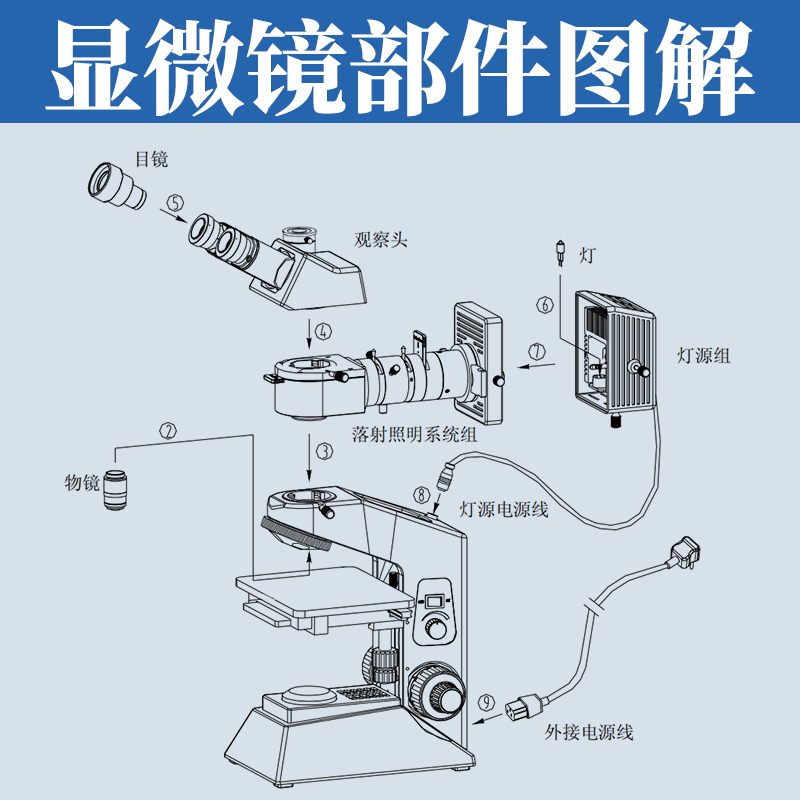 显微镜部件图解

目镜

⑤

观察头

灯

⑥

④

⑦

灯源组

落射照明系统组

②

③

物镜

⑧

灯源电源线

⑨

外接电源线