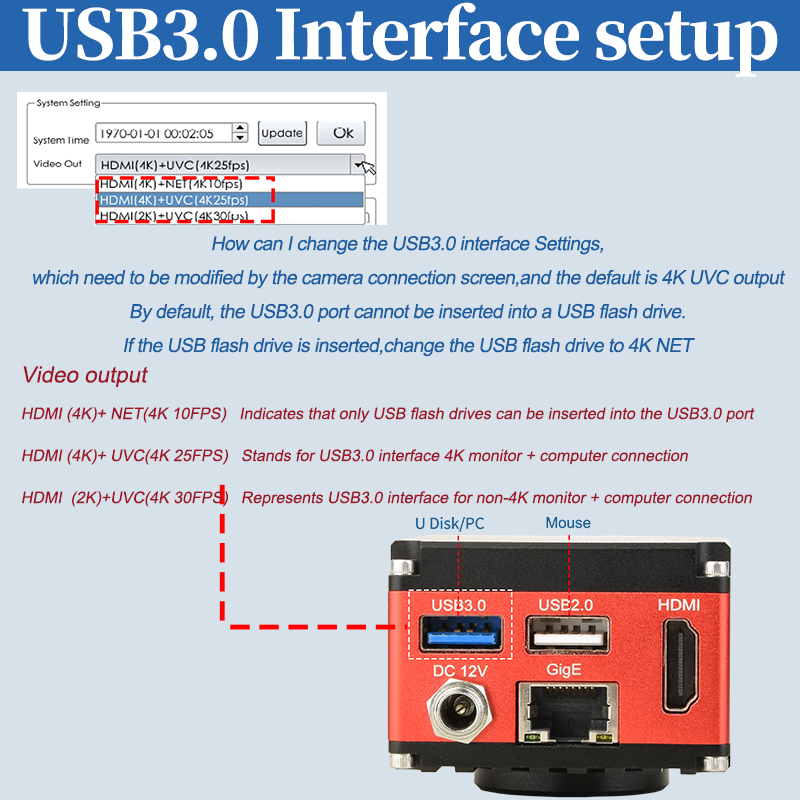 USB3.0 Interface setup

System Setting
System Time 1970-01-01 00:02:05 Update Ok
Video Out HDMI(4K)+UVC(4K25fps)
HDMI(4K)+NET(4K10fps)
HDMI(4K)+UVC(4K25fps)
HDMI(2K)+UVC(4K30fps)

How can I change the USB3.0 interface Settings,
which need to be modified by the camera connection screen,and the default is 4K UVC output
By default, the USB3.0 port cannot be inserted into a USB flash drive.
If the USB flash drive is inserted,change the USB flash drive to 4K NET

Video output

HDMI (4K)+ NET(4K 10FPS) Indicates that only USB flash drives can be inserted into the USB3.0 port

HDMI (4K)+ UVC(4K 25FPS) Stands for USB3.0 interface 4K monitor + computer connection

HDMI (2K)+UVC(4K 30FPS) Represents USB3.0 interface for non-4K monitor + computer connection

U Disk/PC
Mouse
USB3.0
USB2.0
HDMI
DC 12V
GigE