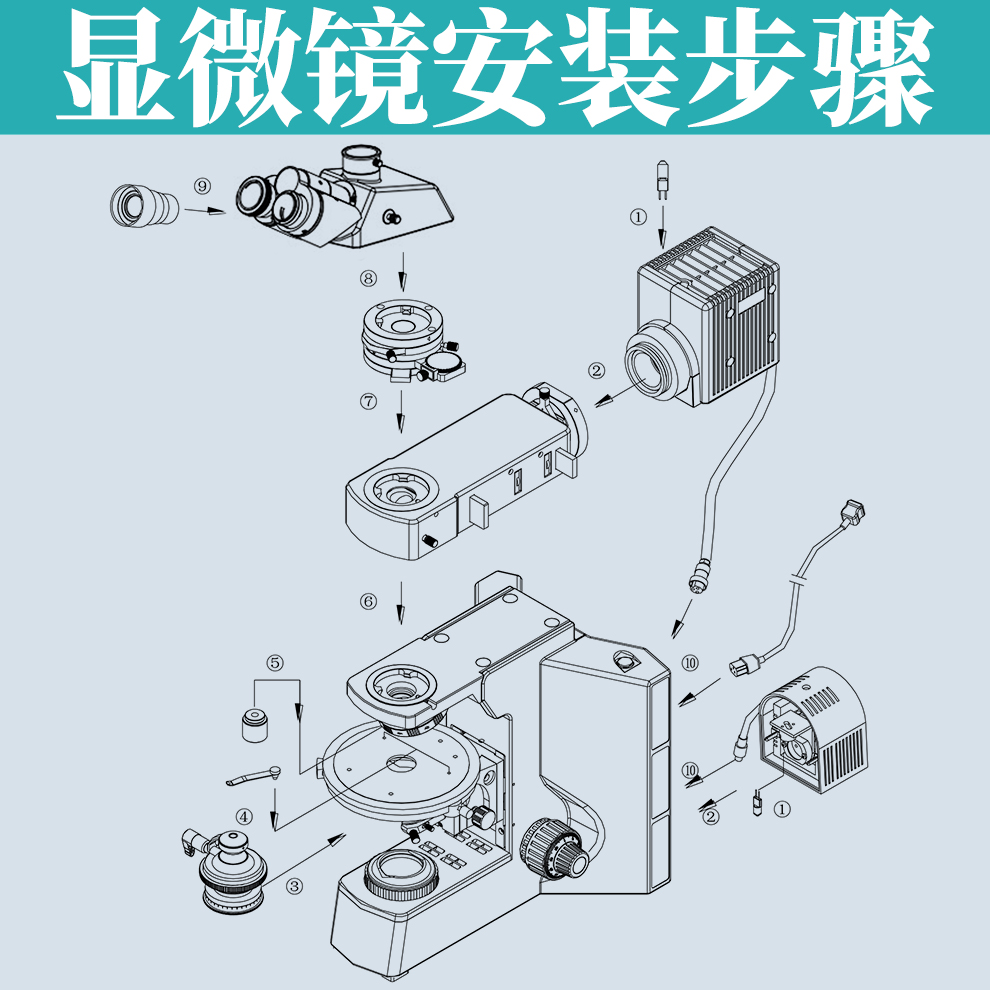 显微镜安装步骤

⑨

①

⑧

②

⑦

⑥

⑤

⑩

④

⑩

②

①

③