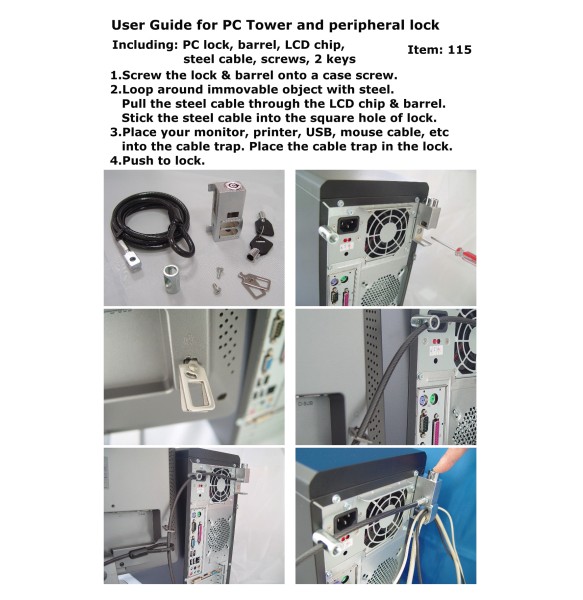 User Guide for PC Tower and peripheral lock

Including: PC lock, barrel, LCD chip, steel cable, screws, 2 keys

Item: 115

1.Screw the lock & barrel onto a case screw.
2.Loop around immovable object with steel. Pull the steel cable through the LCD chip & barrel. Stick the steel cable into the square hole of lock.
3.Place your monitor, printer, USB, mouse cable, etc into the cable trap. Place the cable trap in the lock.
4.Push to lock.