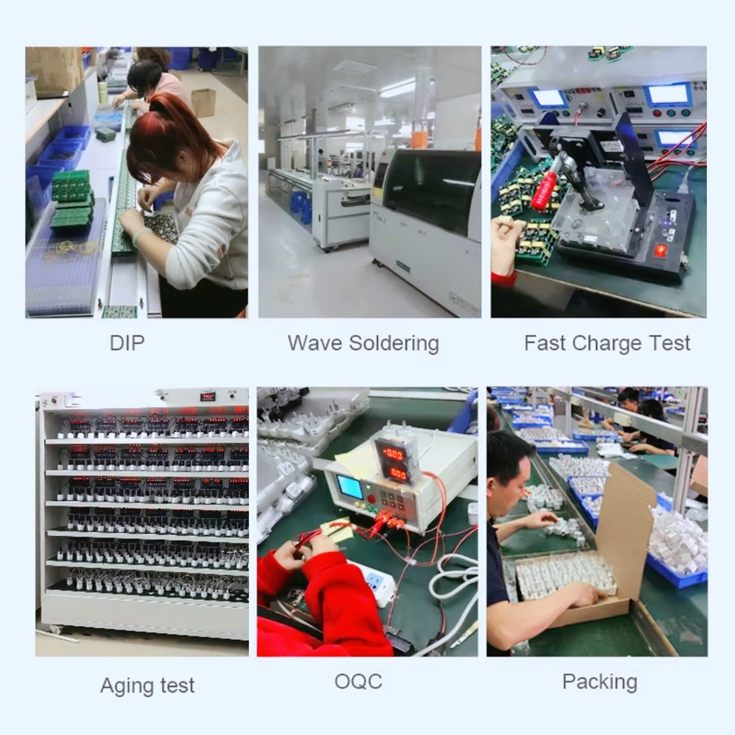 DIP

Wave Soldering

Fast Charge Test

Aging test

OQC

Packing