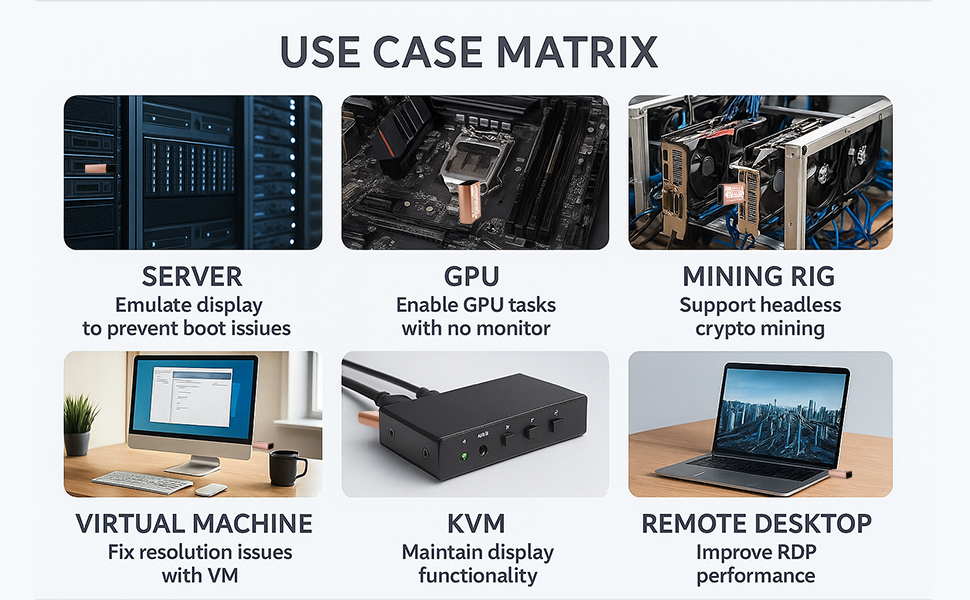 USE CASE MATRIX

SERVER
Emulate display to prevent boot issiues

GPU
Enable GPU tasks with no monitor

MINING RIG
Support headless crypto mining

VIRTUAL MACHINE
Fix resolution issues with VM

KVM
Maintain display functionality

REMOTE DESKTOP
Improve RDP performance