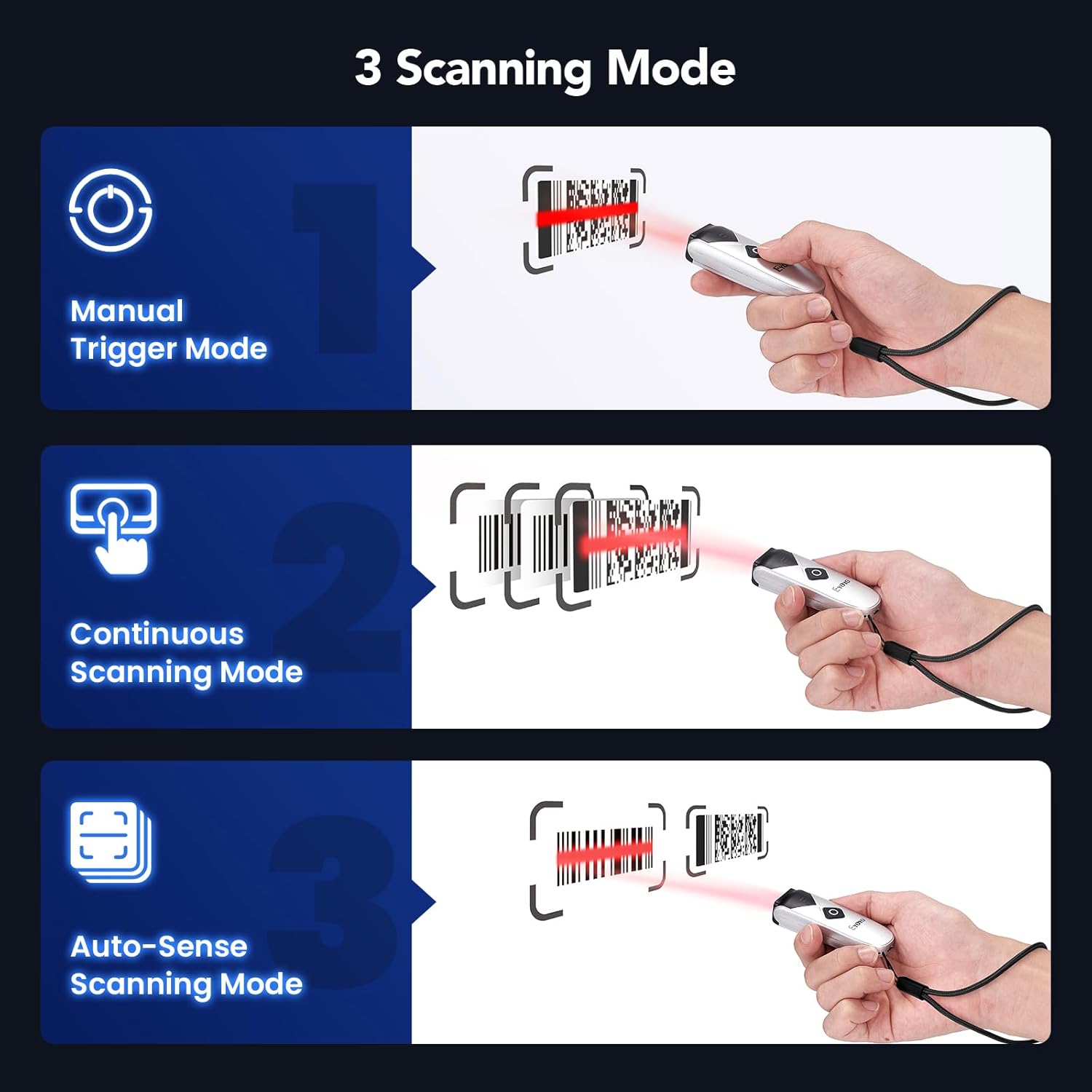 3 Scanning Mode

1

Manual Trigger Mode

Eyoyo

2

Continuous Scanning Mode

Eyoyo

3

Auto-Sense Scanning Mode

Eyoyo