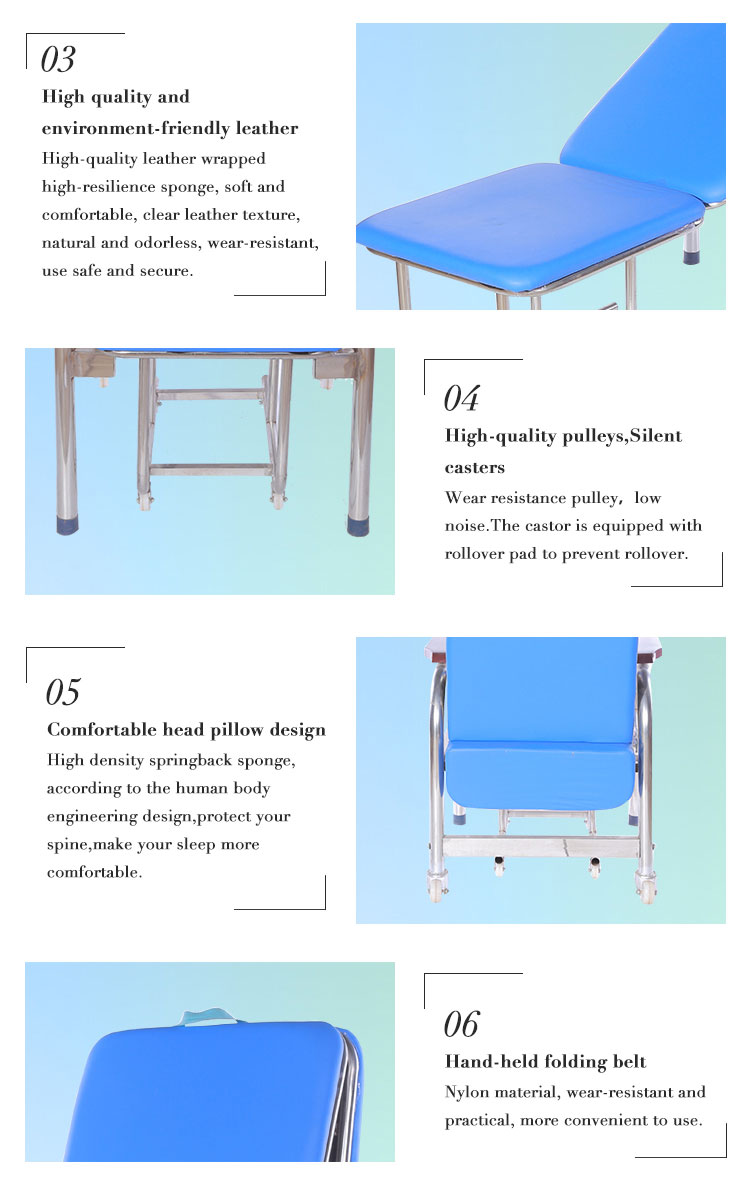 03

High quality and environment-friendly leather

High-quality leather wrapped high-resilience sponge, soft and comfortable, clear leather texture, natural and odorless, wear-resistant, use safe and secure.

04

High-quality pulleys,Silent casters

Wear resistance pulley, low noise.The castor is equipped with rollover pad to prevent rollover.

05

Comfortable head pillow design

High density springback sponge, according to the human body engineering design,protect your spine,make your sleep more comfortable.

06

Hand-held folding belt

Nylon material, wear-resistant and practical, more convenient to use.