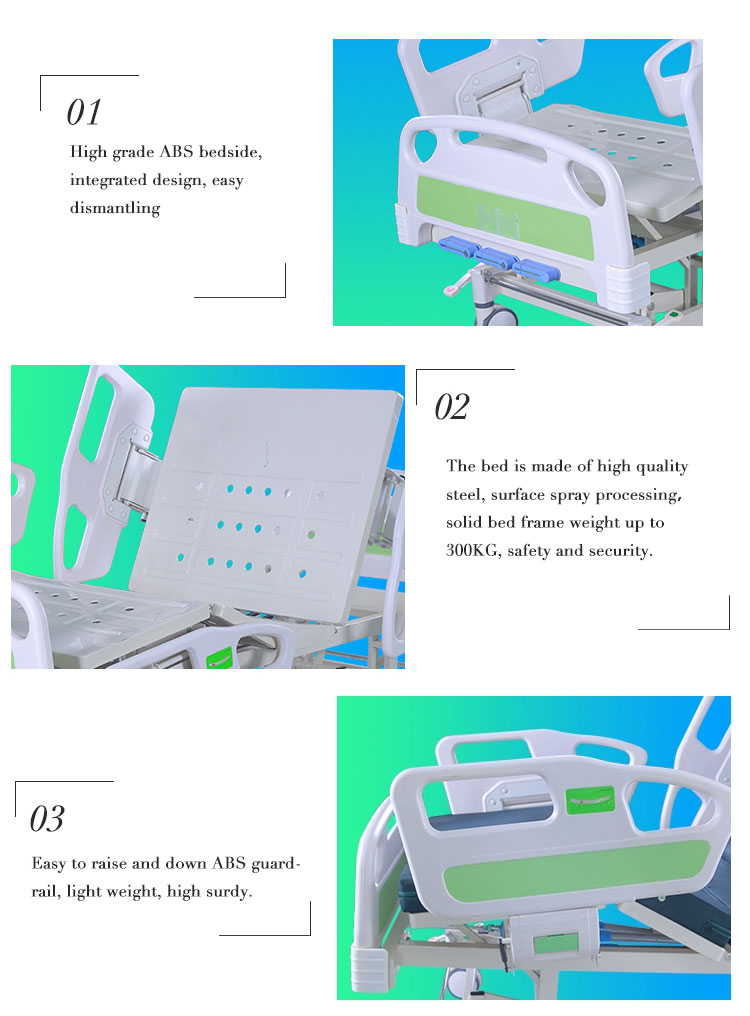 01

High grade ABS bedside, integrated design, easy dismantling

02

The bed is made of high quality steel, surface spray processing, solid bed frame weight up to 300KG, safety and security.

03

Easy to raise and down ABS guardrail, light weight, high surdy.