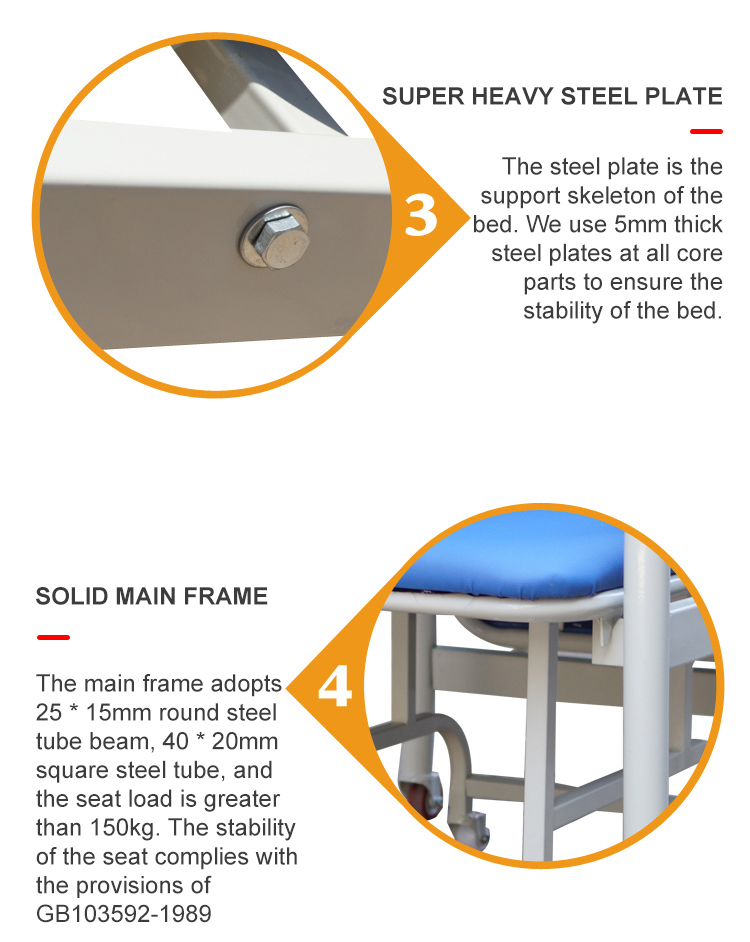 SUPER HEAVY STEEL PLATE

3

The steel plate is the support skeleton of the bed. We use 5mm thick steel plates at all core parts to ensure the stability of the bed.

SOLID MAIN FRAME

4

The main frame adopts 25 * 15mm round steel tube beam, 40 * 20mm square steel tube, and the seat load is greater than 150kg. The stability of the seat complies with the provisions of GB103592-1989