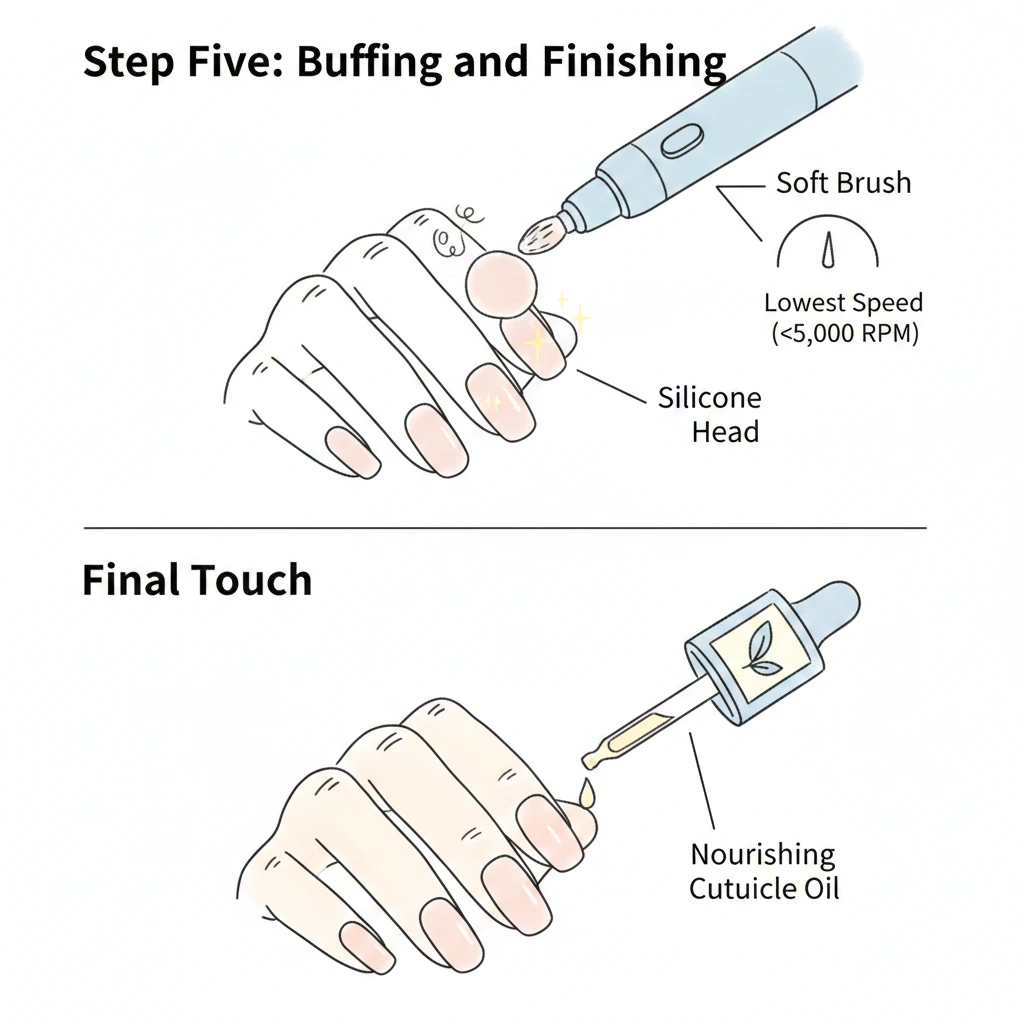 Step Five: Buffing and Finishing

Soft Brush

Lowest Speed
(<5,000 RPM)

Silicone
Head

Final Touch

Nourishing
Cutuicle Oil