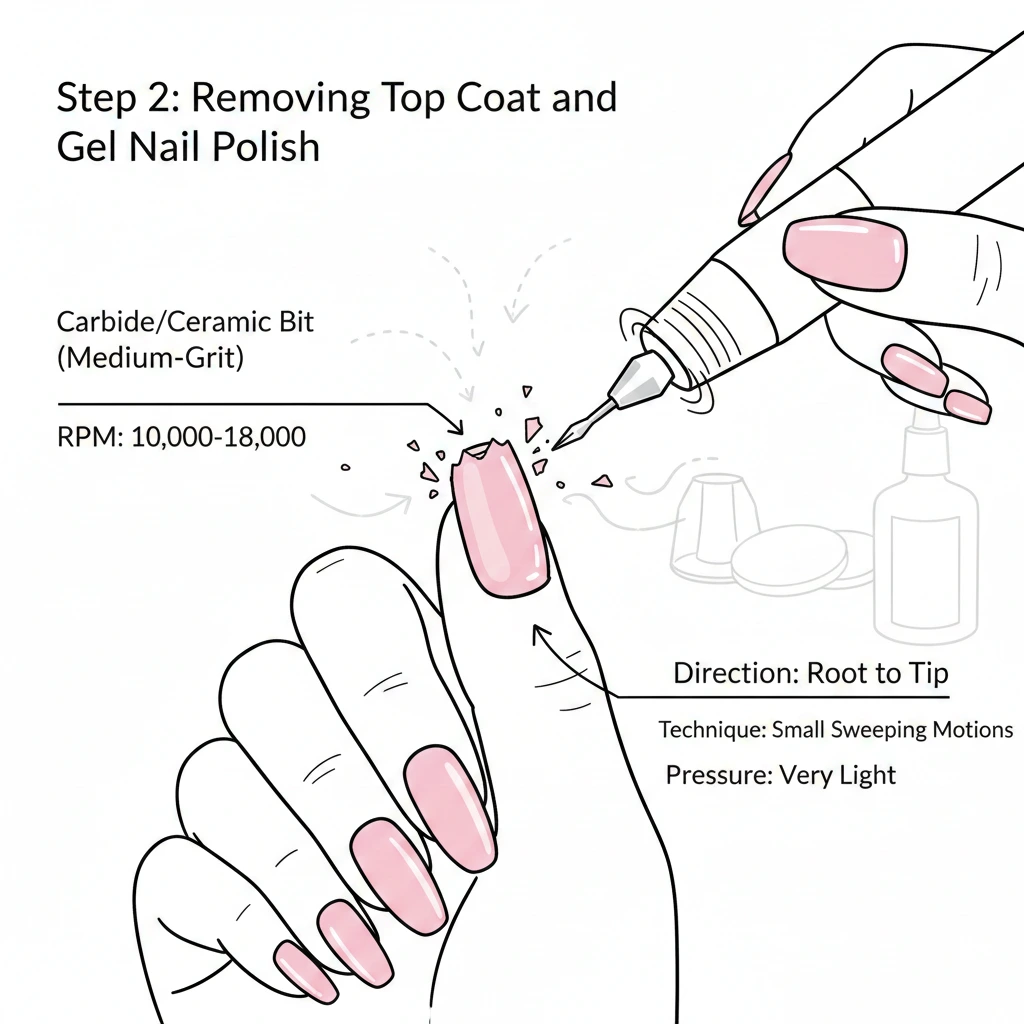 Step 2: Removing Top Coat and Gel Nail Polish

Carbide/Ceramic Bit (Medium-Grit)

RPM: 10,000-18,000

Direction: Root to Tip

Technique: Small Sweeping Motions

Pressure: Very Light