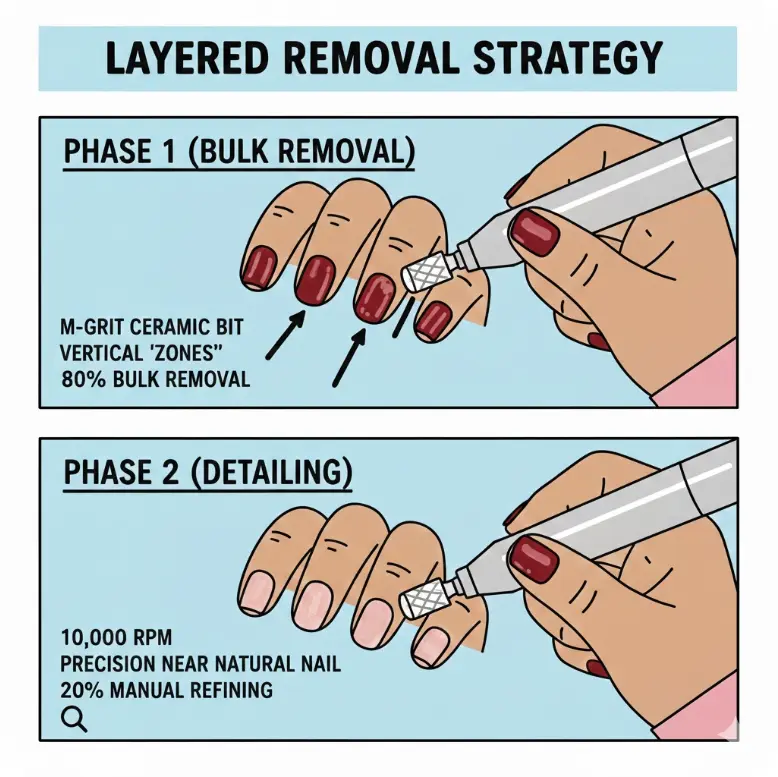 LAYERED REMOVAL STRATEGY

PHASE 1 (BULK REMOVAL)

M-GRIT CERAMIC BIT
VERTICAL 'ZONES"
80% BULK REMOVAL

PHASE 2 (DETAILING)

10,000 RPM
PRECISION NEAR NATURAL NAIL
20% MANUAL REFINING