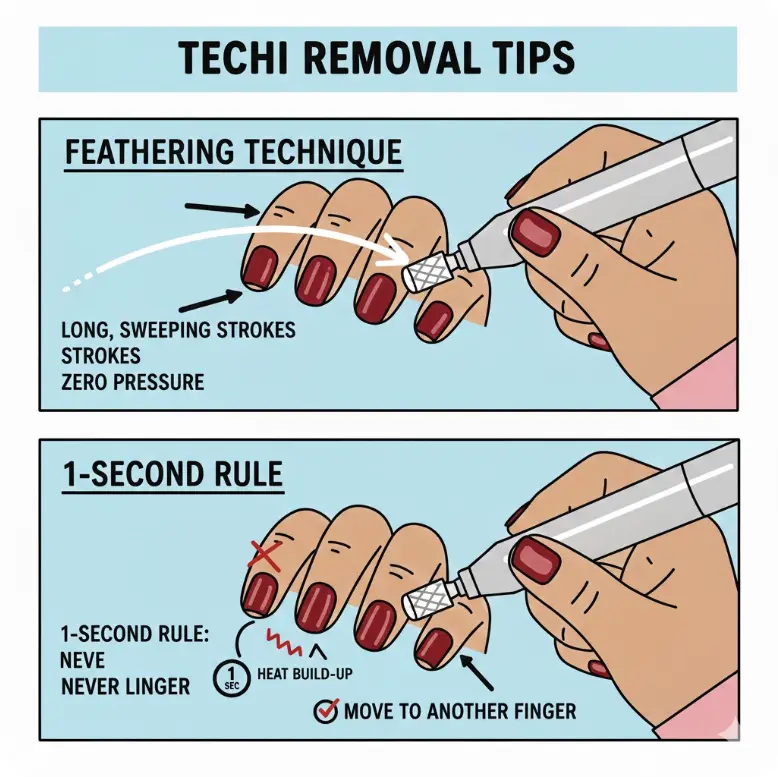 TECHI REMOVAL TIPS

FEATHERING TECHNIQUE

LONG, SWEEPING STROKES
STROKES
ZERO PRESSURE

1-SECOND RULE

1-SECOND RULE:
NEVE
NEVER LINGER

1 SEC
HEAT BUILD-UP

MOVE TO ANOTHER FINGER