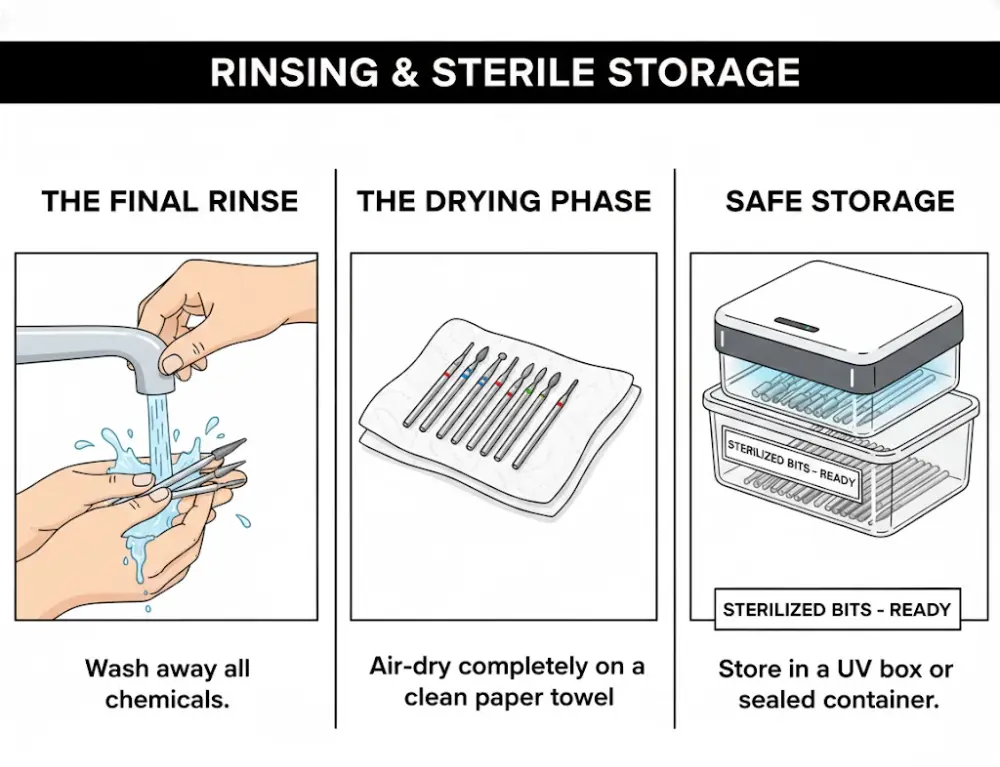 RINSING & STERILE STORAGE

THE FINAL RINSE

Wash away all chemicals.

THE DRYING PHASE

Air-dry completely on a clean paper towel

SAFE STORAGE

STERILIZED BITS - READY

STERILIZED BITS - READY

Store in a UV box or sealed container.