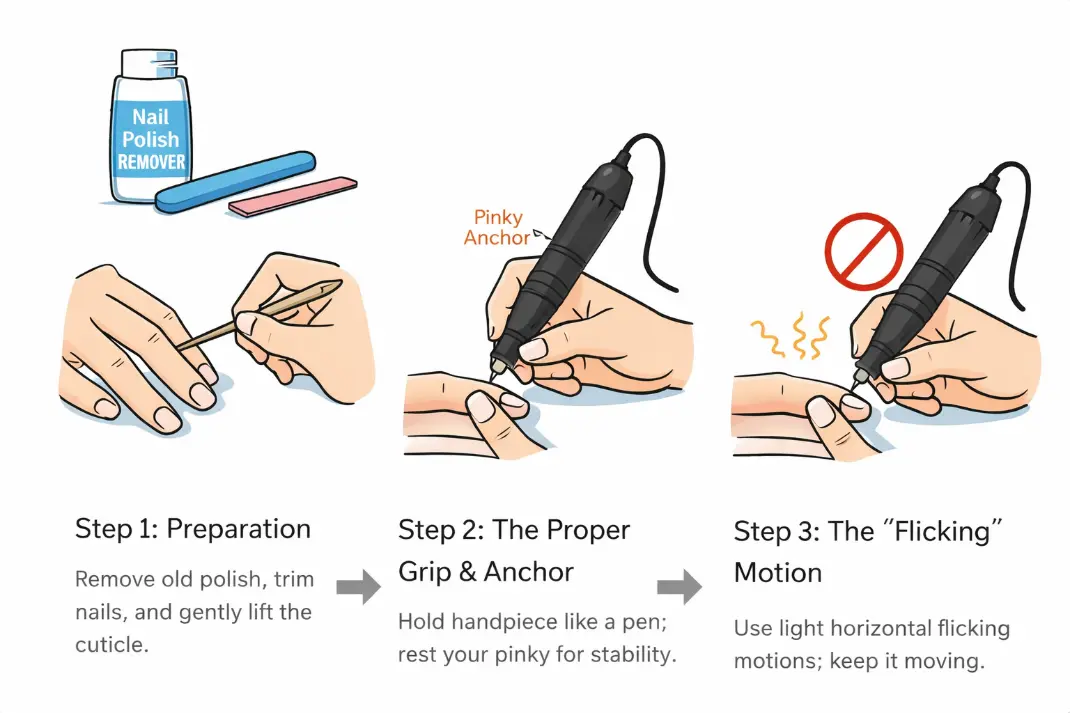 Nail Polish REMOVER

Pinky Anchor

Step 1: Preparation

Remove old polish, trim nails, and gently lift the cuticle.

Step 2: The Proper Grip & Anchor

Hold handpiece like a pen; rest your pinky for stability.

Step 3: The "Flicking" Motion

Use light horizontal flicking motions; keep it moving.