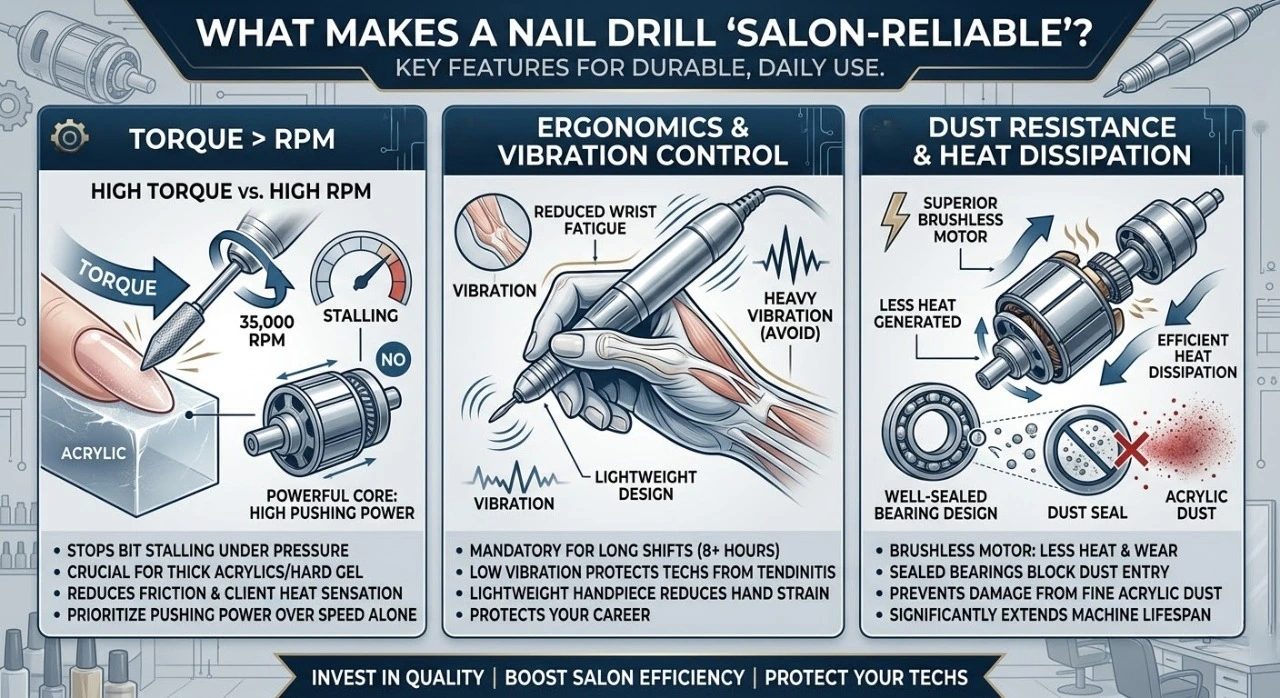 WHAT MAKES A NAIL DRILL 'SALON-RELIABLE'?
KEY FEATURES FOR DURABLE, DAILY USE.

TORQUE > RPM

HIGH TORQUE vs. HIGH RPM

TORQUE

35,000 RPM

STALLING

NO

ACRYLIC

POWERFUL CORE: HIGH PUSHING POWER

• STOPS BIT STALLING UNDER PRESSURE
• CRUCIAL FOR THICK ACRYLICS/HARD GEL
• REDUCES FRICTION & CLIENT HEAT SENSATION
• PRIORITIZE PUSHING POWER OVER SPEED ALONE

ERGONOMICS & VIBRATION CONTROL

REDUCED WRIST FATIGUE

VIBRATION

HEAVY VIBRATION (AVOID)

VIBRATION

LIGHTWEIGHT DESIGN

• MANDATORY FOR LONG SHIFTS (8+ HOURS)
• LOW VIBRATION PROTECTS TECHS FROM TENDINITIS
• LIGHTWEIGHT HANDPIECE REDUCES HAND STRAIN
• PROTECTS YOUR CAREER

DUST RESISTANCE & HEAT DISSIPATION

SUPERIOR BRUSHLESS MOTOR

LESS HEAT GENERATED

EFFICIENT HEAT DISSIPATION

WELL-SEALED BEARING DESIGN

DUST SEAL

ACRYLIC DUST

• BRUSHLESS MOTOR: LESS HEAT & WEAR
• SEALED BEARINGS BLOCK DUST ENTRY
• PREVENTS DAMAGE FROM FINE ACRYLIC DUST
• SIGNIFICANTLY EXTENDS MACHINE LIFESPAN

INVEST IN QUALITY | BOOST SALON EFFICIENCY | PROTECT YOUR TECHS