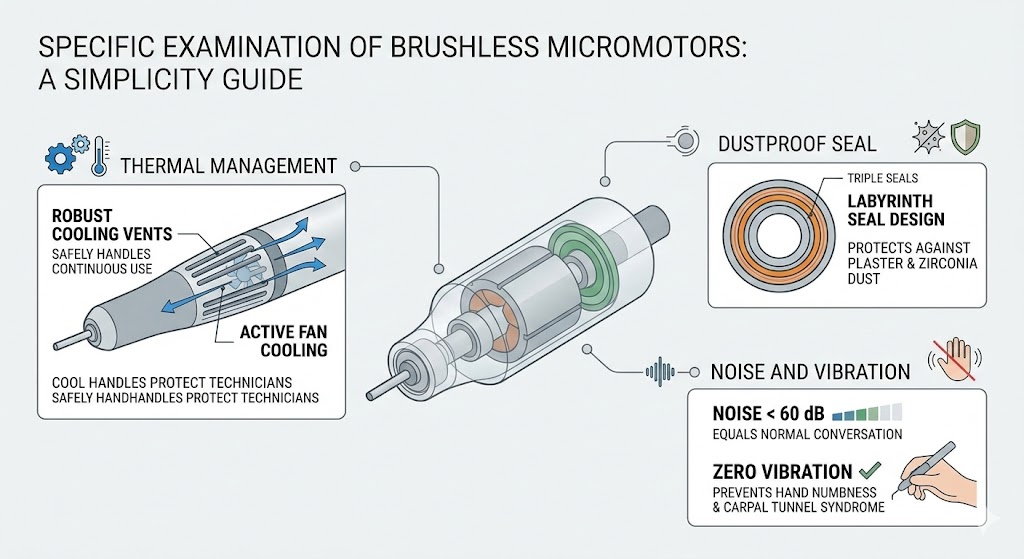 SPECIFIC EXAMINATION OF BRUSHLESS MICROMOTORS: A SIMPLICITY GUIDE

THERMAL MANAGEMENT

ROBUST COOLING VENTS
SAFELY HANDLES CONTINUOUS USE

ACTIVE FAN COOLING

COOL HANDLES PROTECT TECHNICIANS
SAFELY HANDHANDLES PROTECT TECHNICIANS

DUSTPROOF SEAL

TRIPLE SEALS
LABYRINTH SEAL DESIGN
PROTECTS AGAINST PLASTER & ZIRCONIA DUST

NOISE AND VIBRATION

NOISE < 60 dB
EQUALS NORMAL CONVERSATION

ZERO VIBRATION
PREVENTS HAND NUMBNESS & CARPAL TUNNEL SYNDROME