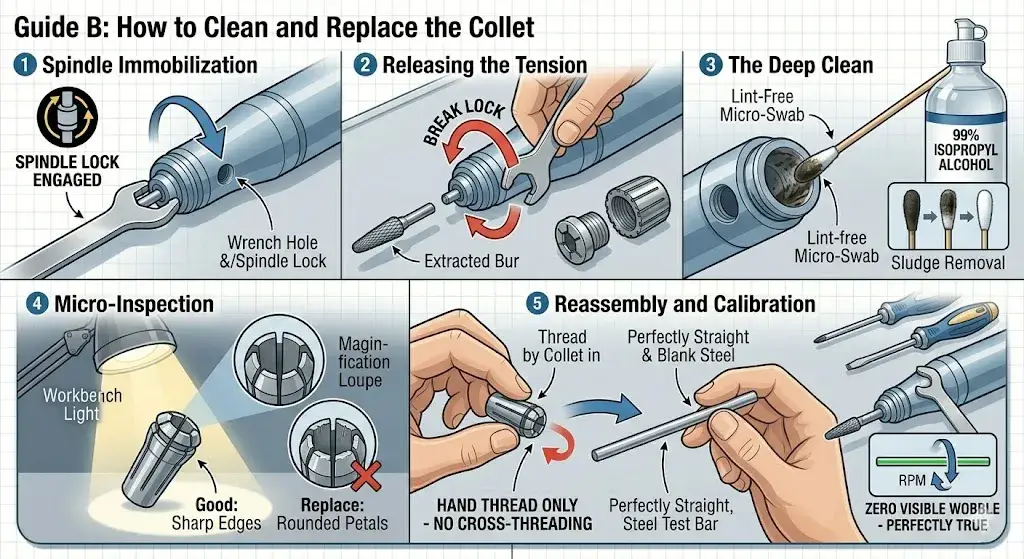 Guide B: How to Clean and Replace the Collet

1 Spindle Immobilization

SPINDLE LOCK ENGAGED

Wrench Hole &/Spindle Lock

2 Releasing the Tension

BREAK LOCK

Extracted Bur

3 The Deep Clean

Lint-Free Micro-Swab

99% ISOPROPYL ALCOHOL

Lint-free Micro-Swab

Sludge Removal

4 Micro-Inspection

Workbench Light

Magnification Loupe

Good: Sharp Edges

Replace: Rounded Petals

5 Reassembly and Calibration

Thread by Collet in

Perfectly Straight & Blank Steel

HAND THREAD ONLY - NO CROSS-THREADING

Perfectly Straight, Steel Test Bar

RPM

ZERO VISIBLE WOBBLE - PERFECTLY TRUE