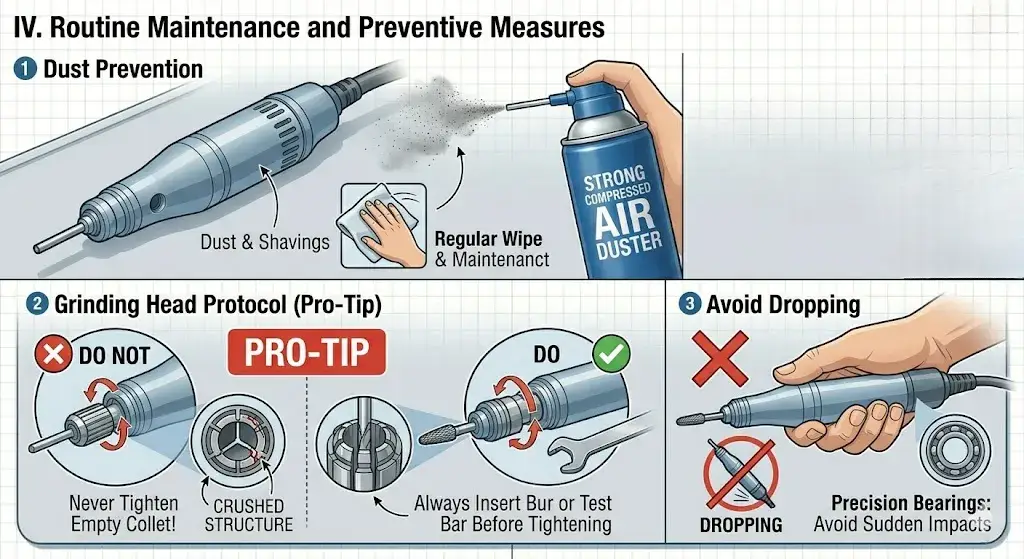 IV. Routine Maintenance and Preventive Measures

1 Dust Prevention

Dust & Shavings

Regular Wipe & Maintenanct

STRONG COMPRESSED AIR DUSTER

2 Grinding Head Protocol (Pro-Tip)

DO NOT

PRO-TIP

DO

Never Tighten Empty Collet!

CRUSHED STRUCTURE

Always Insert Bur or Test Bar Before Tightening

3 Avoid Dropping

DROPPING

Precision Bearings: Avoid Sudden Impacts